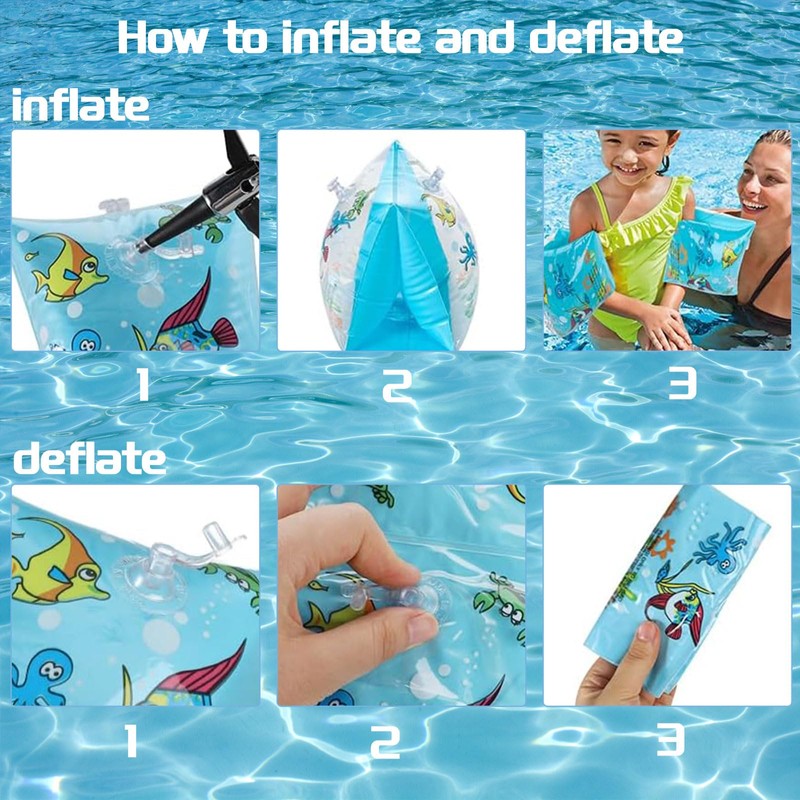 How to inflate and deflate

inflate

1

2

3

deflate

1

2

3