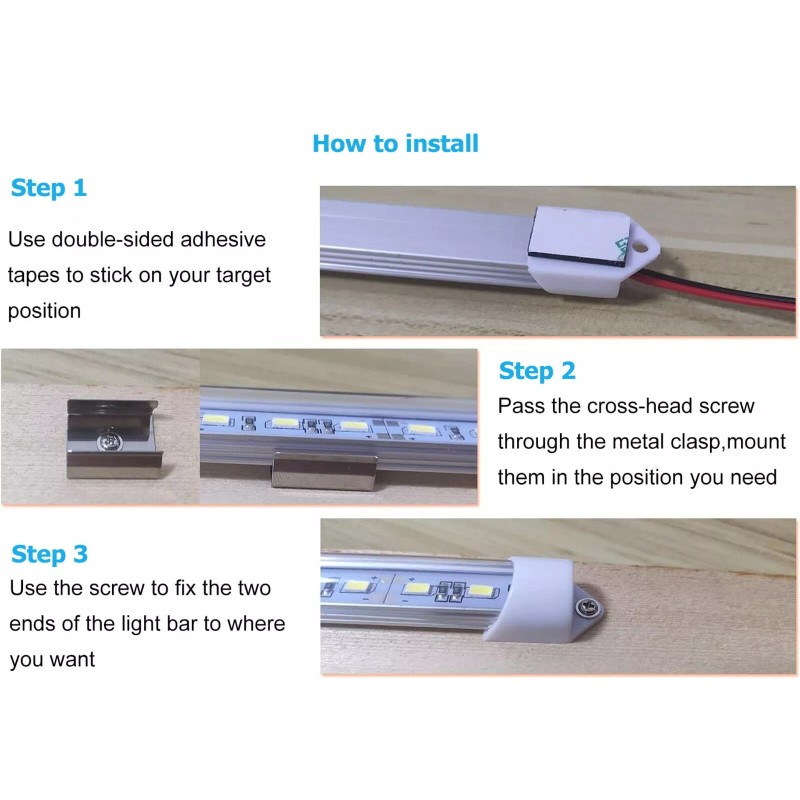 How to install

Step 1

Use double-sided adhesive tapes to stick on your target position

Step 2

Pass the cross-head screw through the metal clasp,mount them in the position you need

Step 3

Use the screw to fix the two ends of the light bar to where you want