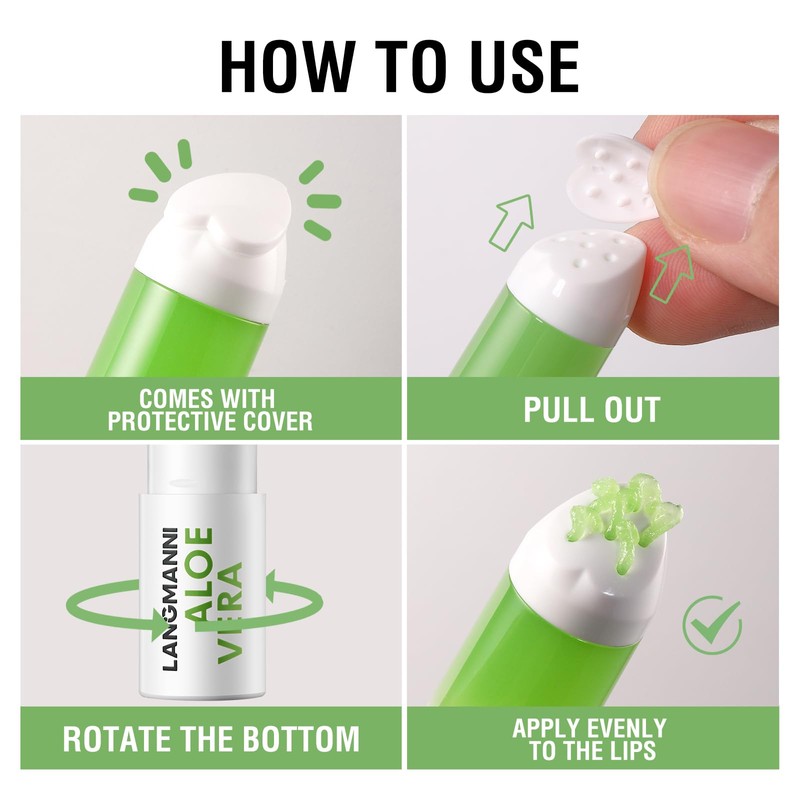 HOW TO USE

COMES WITH PROTECTIVE COVER

PULL OUT

LANGMANNI ALOE VERA

ROTATE THE BOTTOM

APPLY EVENLY TO THE LIPS