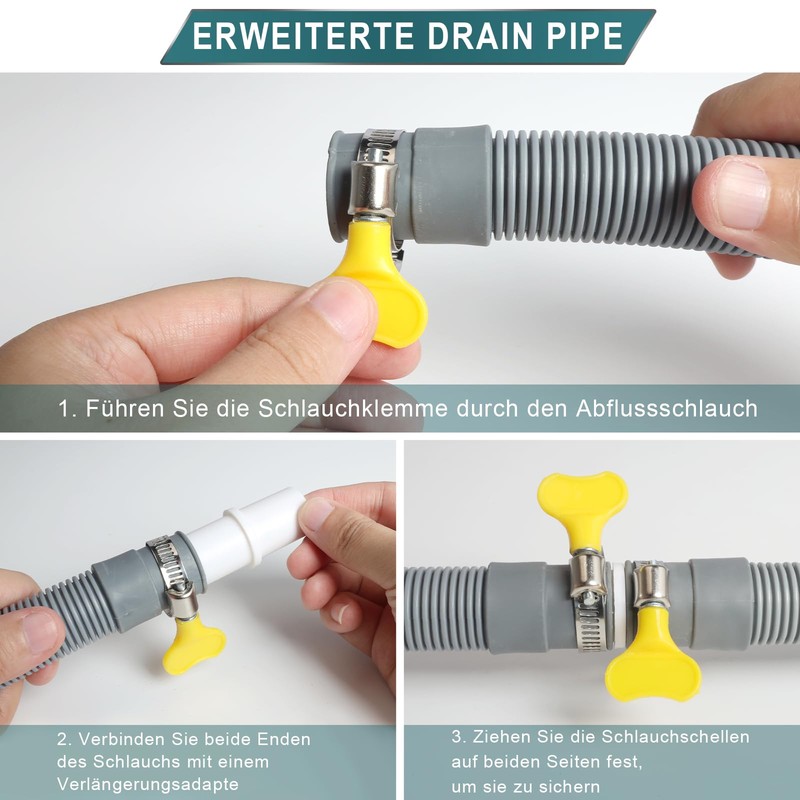 ERWEITERTE DRAIN PIPE

1. Führen Sie die Schlauchklemme durch den Abflussschlauch

2. Verbinden Sie beide Enden des Schlauchs mit einem Verlängerungsadapte

3. Ziehen Sie die Schlauchschellen auf beiden Seiten fest, um sie zu sichern