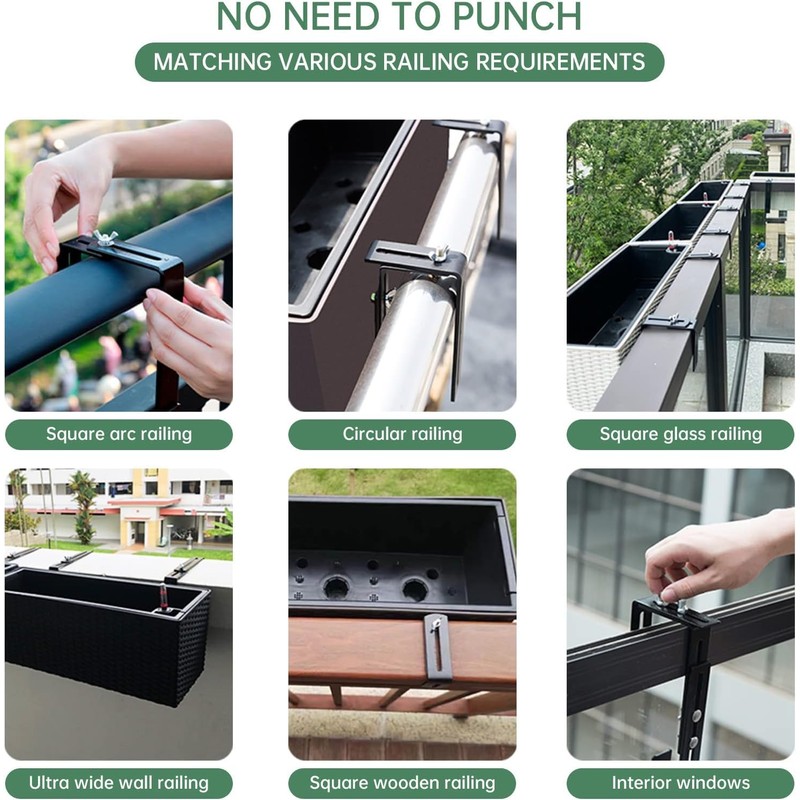 NO NEED TO PUNCH

MATCHING VARIOUS RAILING REQUIREMENTS

Square arc railing

Circular railing

Square glass railing

Ultra wide wall railing

Square wooden railing

Interior windows