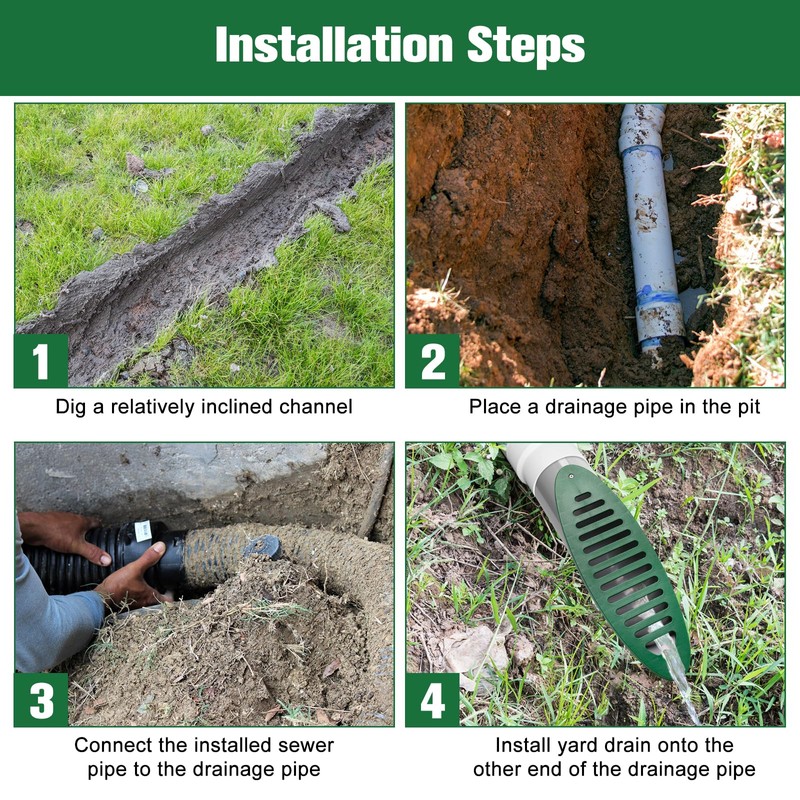 Installation Steps

1

Dig a relatively inclined channel

2

Place a drainage pipe in the pit

3

Connect the installed sewer pipe to the drainage pipe

4

Install yard drain onto the other end of the drainage pipe