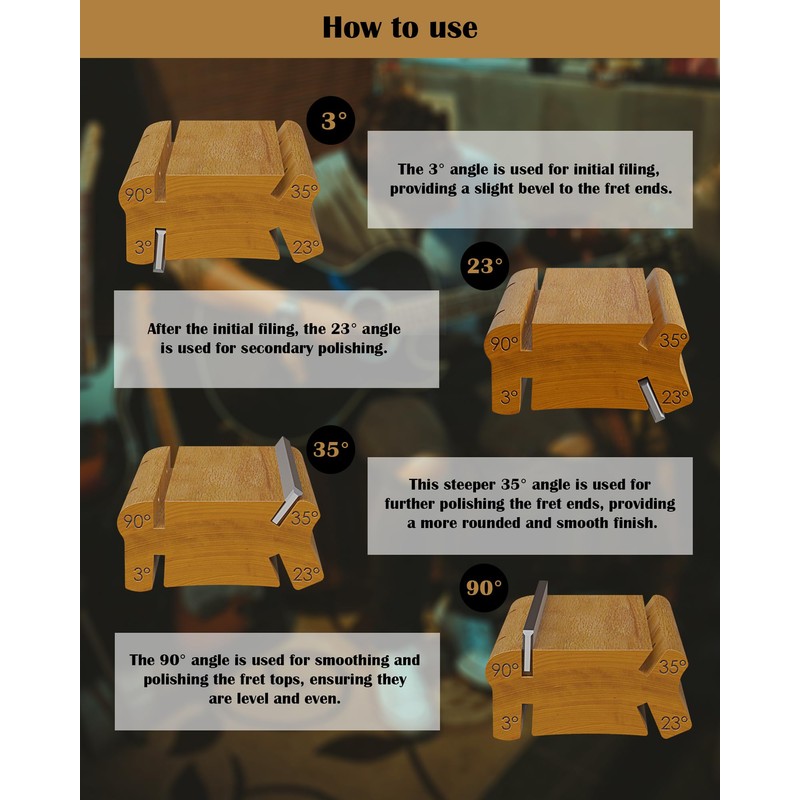 How to use

3°

90° 35°
3° 23°

The 3° angle is used for initial filing, providing a slight bevel to the fret ends.

23°

After the initial filing, the 23° angle is used for secondary polishing.

90° 35°
3° 23°

35°

90° 35°
3° 23°

This steeper 35° angle is used for further polishing the fret ends, providing a more rounded and smooth finish.

90°

The 90° angle is used for smoothing and polishing the fret tops, ensuring they are level and even.

90° 35°
3° 23°