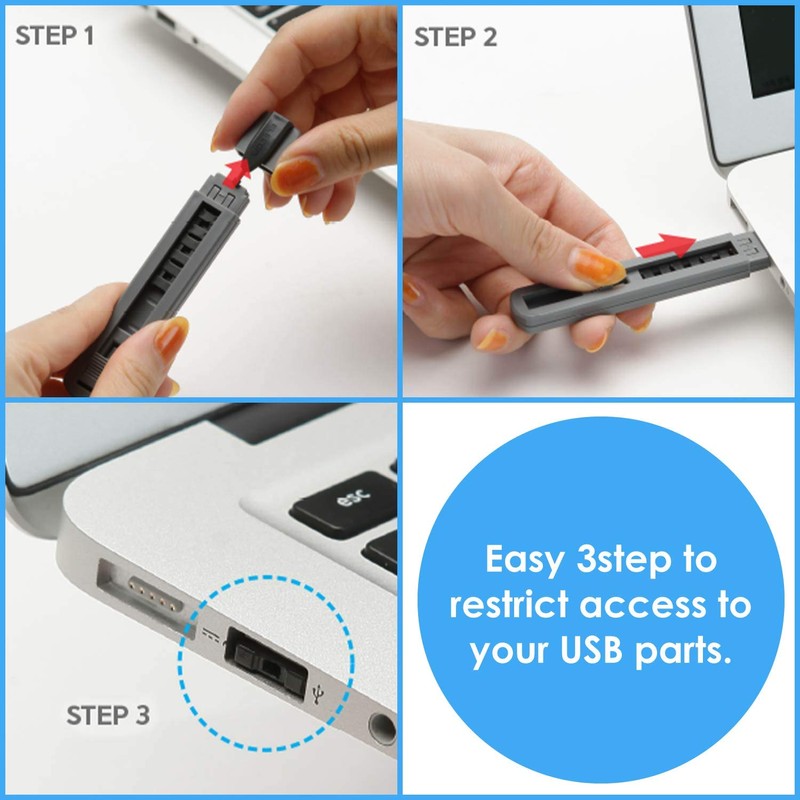 STEP 1

STEP 2

esc

STEP 3

Easy 3step to restrict access to your USB parts.