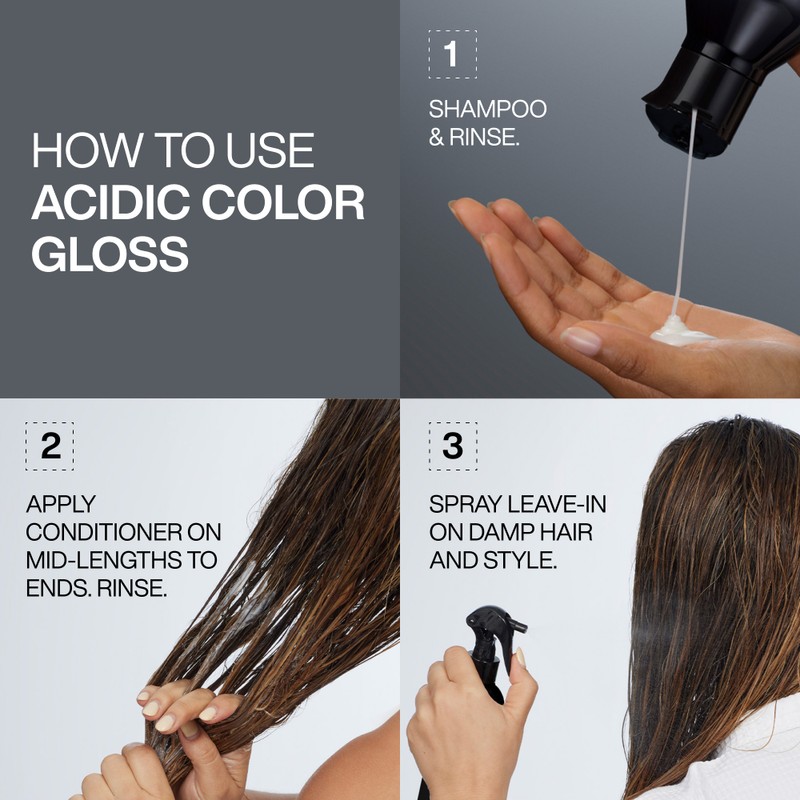 HOW TO USE
ACIDIC COLOR GLOSS

1

SHAMPOO & RINSE.

2

APPLY CONDITIONER ON MID-LENGTHS TO ENDS. RINSE.

3

SPRAY LEAVE-IN ON DAMP HAIR AND STYLE.