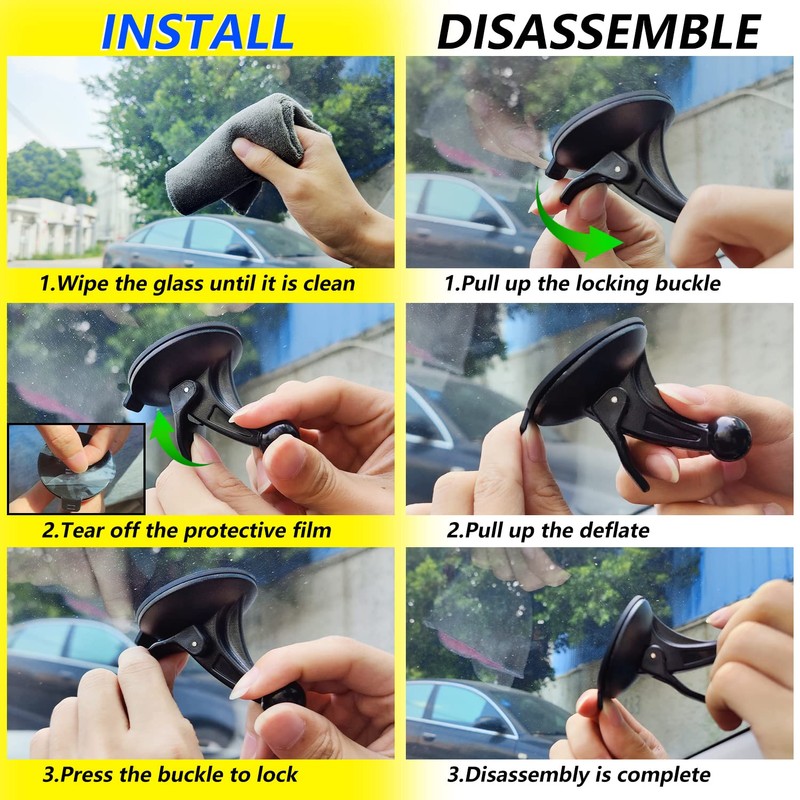 INSTALL

1.Wipe the glass until it is clean

2.Tear off the protective film

3.Press the buckle to lock

DISASSEMBLE

1.Pull up the locking buckle

2.Pull up the deflate

3.Disassembly is complete