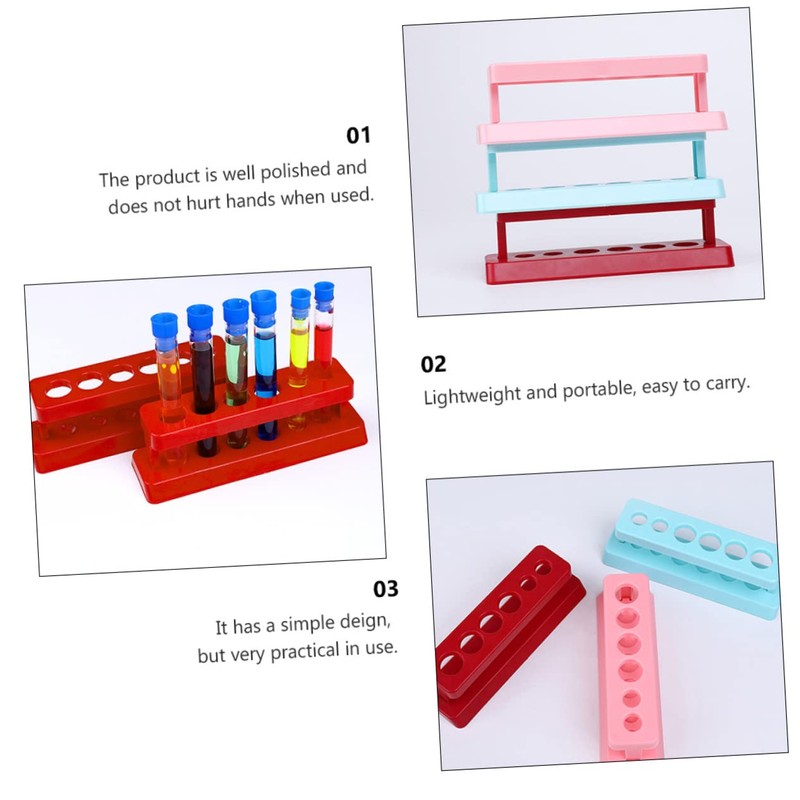 01

The product is well polished and does not hurt hands when used.

02

Lightweight and portable, easy to carry.

03

It has a simple deign, but very practical in use.