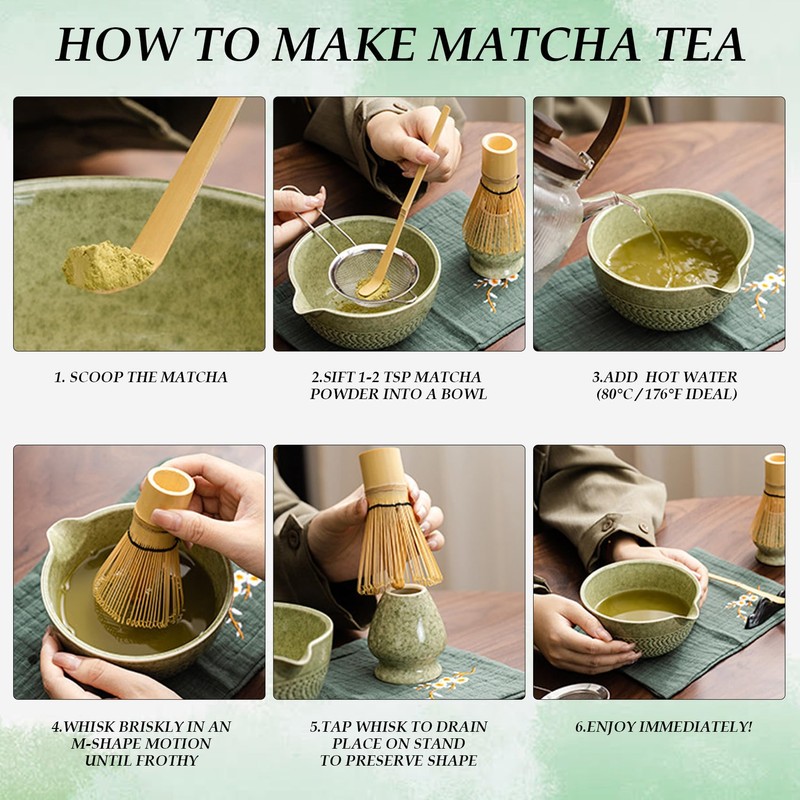 HOW TO MAKE MATCHA TEA

1. SCOOP THE MATCHA

2.SIFT 1-2 TSP MATCHA POWDER INTO A BOWL

3.ADD HOT WATER (80°C / 176°F IDEAL)

4.WHISK BRISKLY IN AN M-SHAPE MOTION UNTIL FROTHY

5.TAP WHISK TO DRAIN PLACE ON STAND TO PRESERVE SHAPE

6.ENJOY IMMEDIATELY!