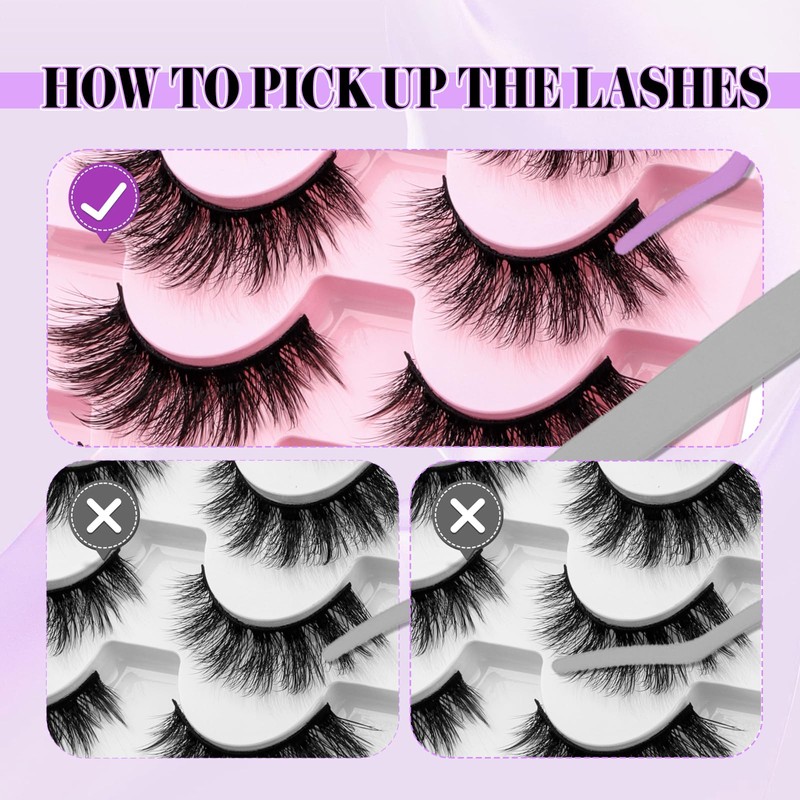 HOW TO PICK UP THE LASHES