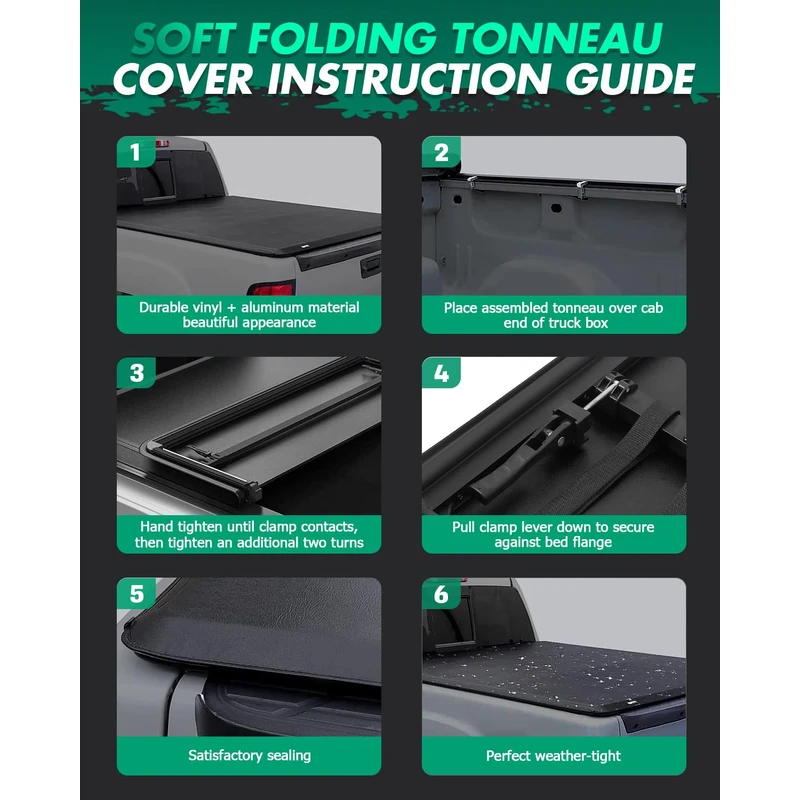 SOFT FOLDING TONNEAU COVER INSTRUCTION GUIDE

1
Durable vinyl + aluminum material beautiful appearance

2
Place assembled tonneau over cab end of truck box

3
Hand tighten until clamp contacts, then tighten an additional two turns

4
Pull clamp lever down to secure against bed flange

5
Satisfactory sealing

6
Perfect weather-tight