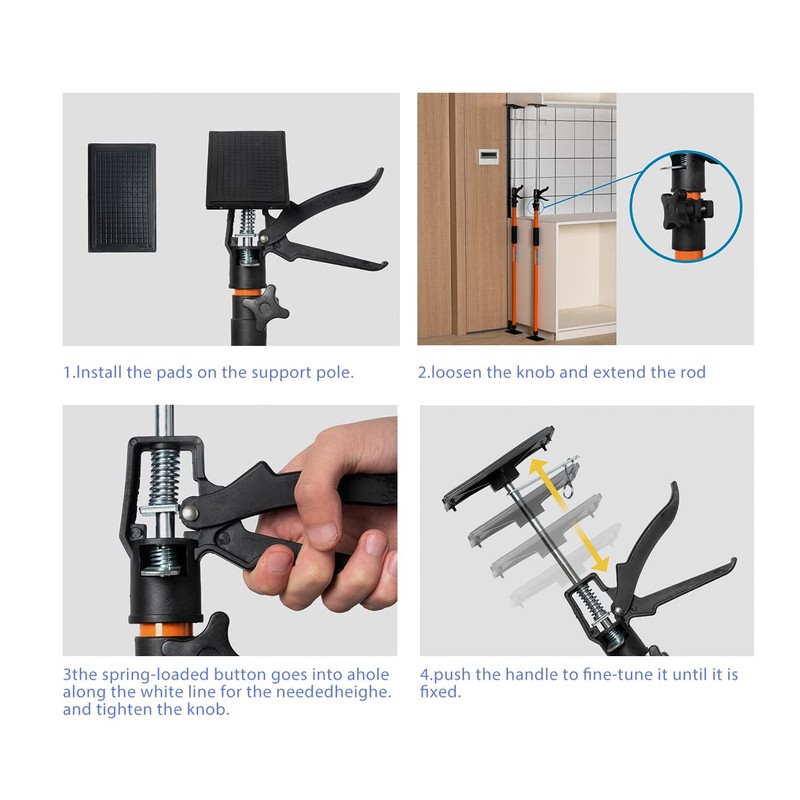 1.Install the pads on the support pole.

2.loosen the knob and extend the rod

3the spring-loaded button goes into ahole along the white line for the neededheighe. and tighten the knob.

4.push the handle to fine-tune it until it is fixed.