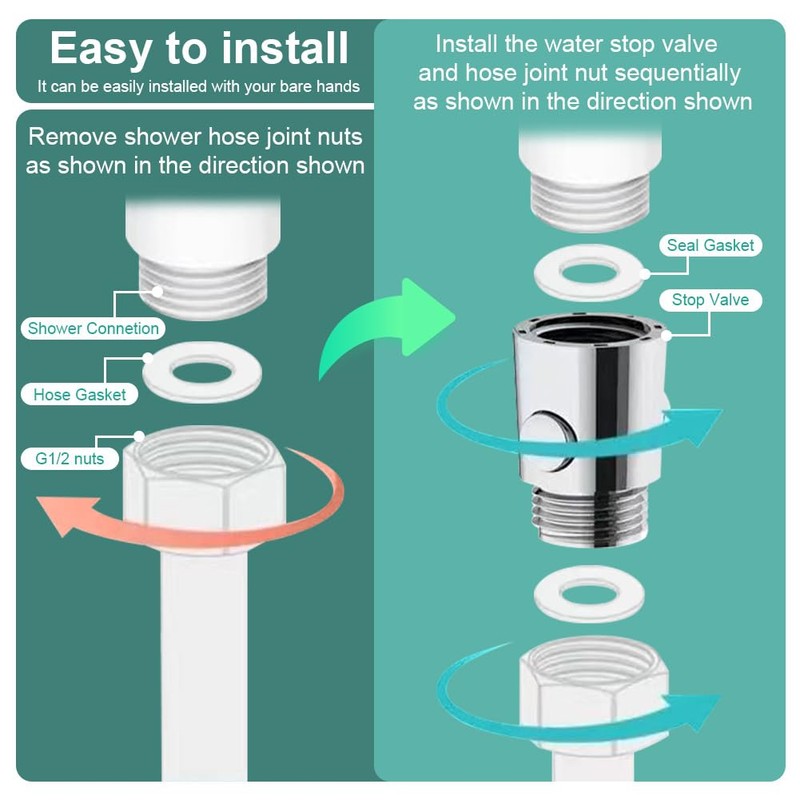 Easy to install
It can be easily installed with your bare hands

Remove shower hose joint nuts as shown in the direction shown

Shower Connetion

Hose Gasket

G1/2 nuts

Install the water stop valve and hose joint nut sequentially as shown in the direction shown

Seal Gasket

Stop Valve