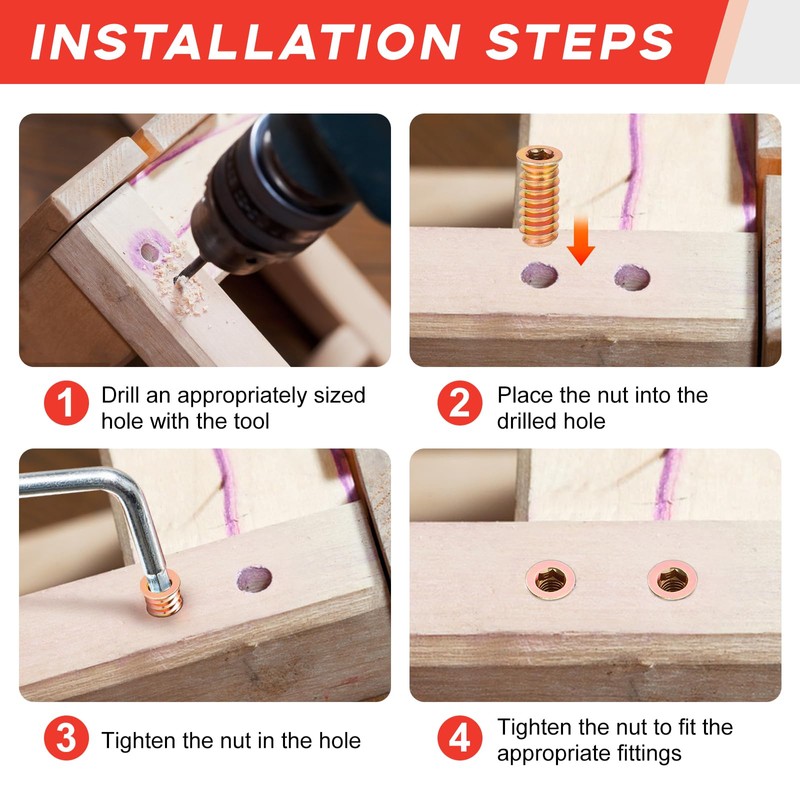 INSTALLATION STEPS

1 Drill an appropriately sized hole with the tool

2 Place the nut into the drilled hole

3 Tighten the nut in the hole

4 Tighten the nut to fit the appropriate fittings