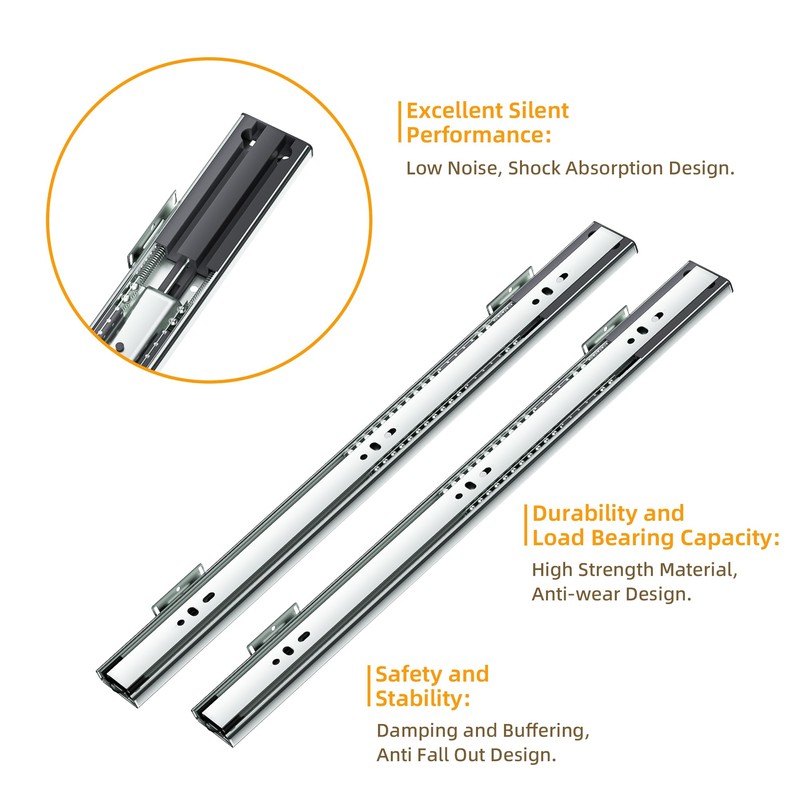 Excellent Silent Performance:

Low Noise, Shock Absorption Design.

Durability and Load Bearing Capacity:

High Strength Material, Anti-wear Design.

Safety and Stability:

Damping and Buffering, Anti Fall Out Design.