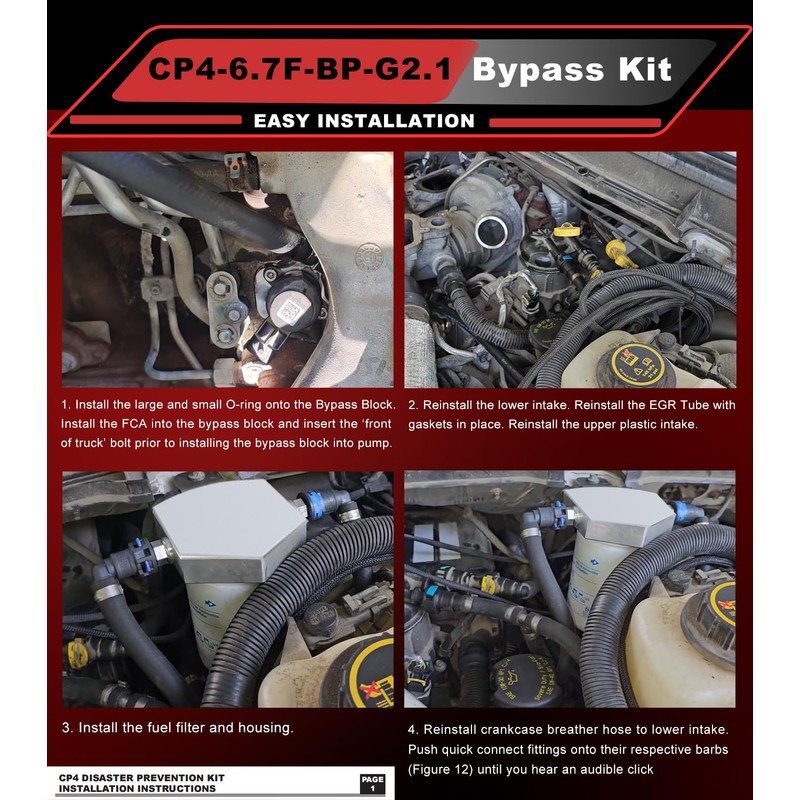 CP4-6.7F-BP-G2.1 Bypass Kit

EASY INSTALLATION

1. Install the large and small O-ring onto the Bypass Block. Install the FCA into the bypass block and insert the 'front of truck' bolt prior to installing the bypass block into pump.

2. Reinstall the lower intake. Reinstall the EGR Tube with gaskets in place. Reinstall the upper plastic intake.

3. Install the fuel filter and housing.

4. Reinstall crankcase breather hose to lower intake. Push quick connect fittings onto their respective barbs (Figure 12) until you hear an audible click

CP4 DISASTER PREVENTION KIT
INSTALLATION INSTRUCTIONS

PAGE
1