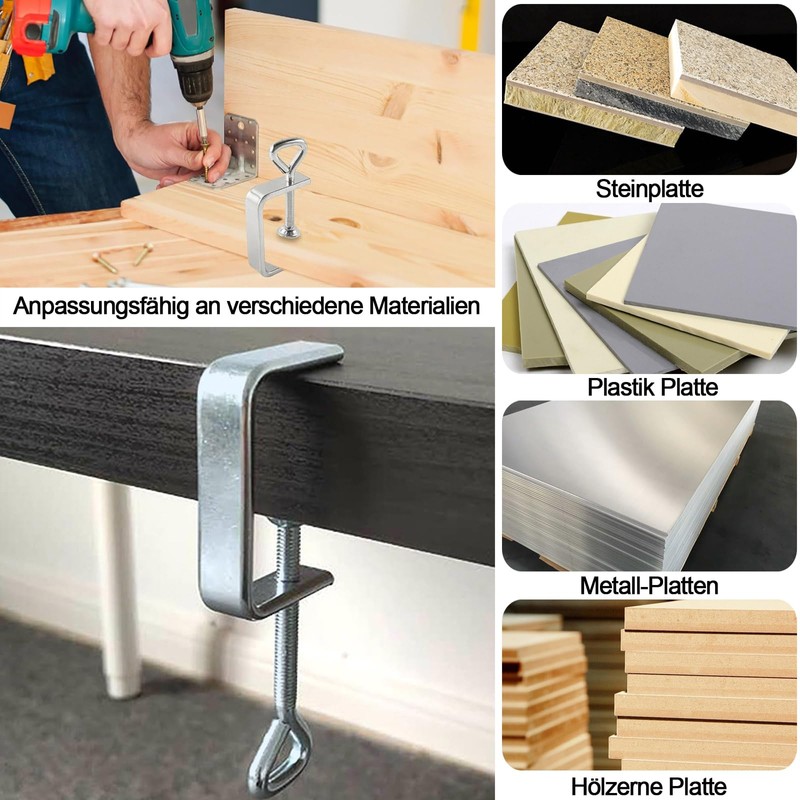 Anpassungsfähig an verschiedene Materialien

Steinplatte

Plastik Platte

Metall-Platten

Hölzerne Platte