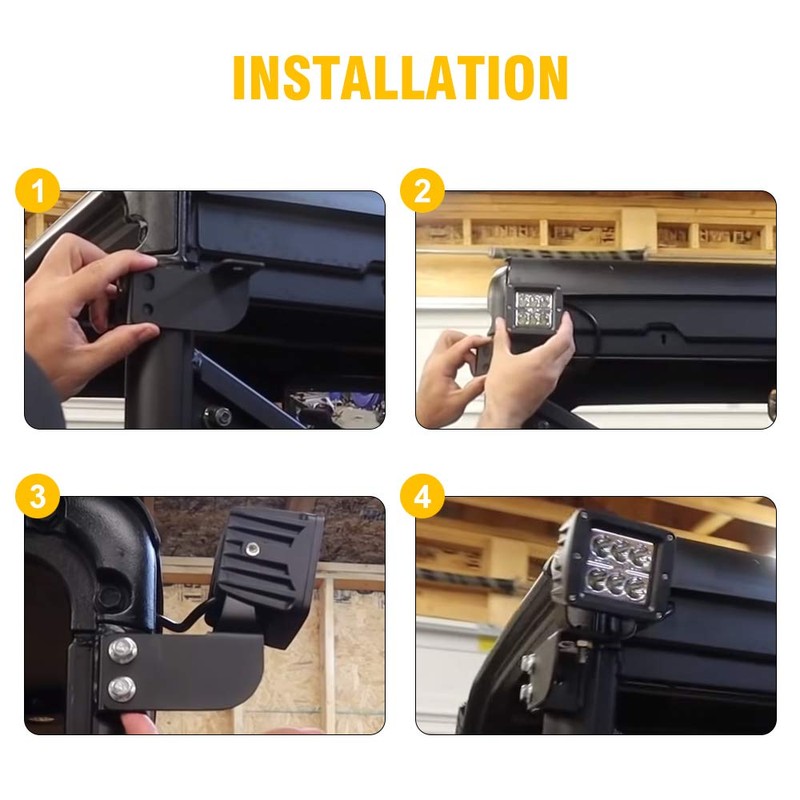 INSTALLATION

1

2

3

4