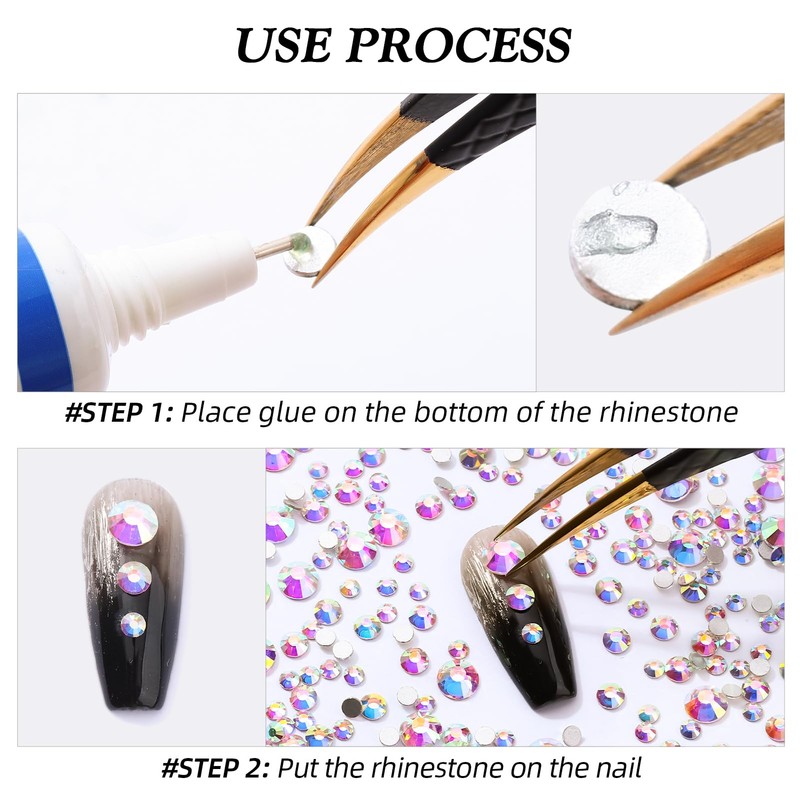 USE PROCESS

#STEP 1: Place glue on the bottom of the rhinestone

#STEP 2: Put the rhinestone on the nail