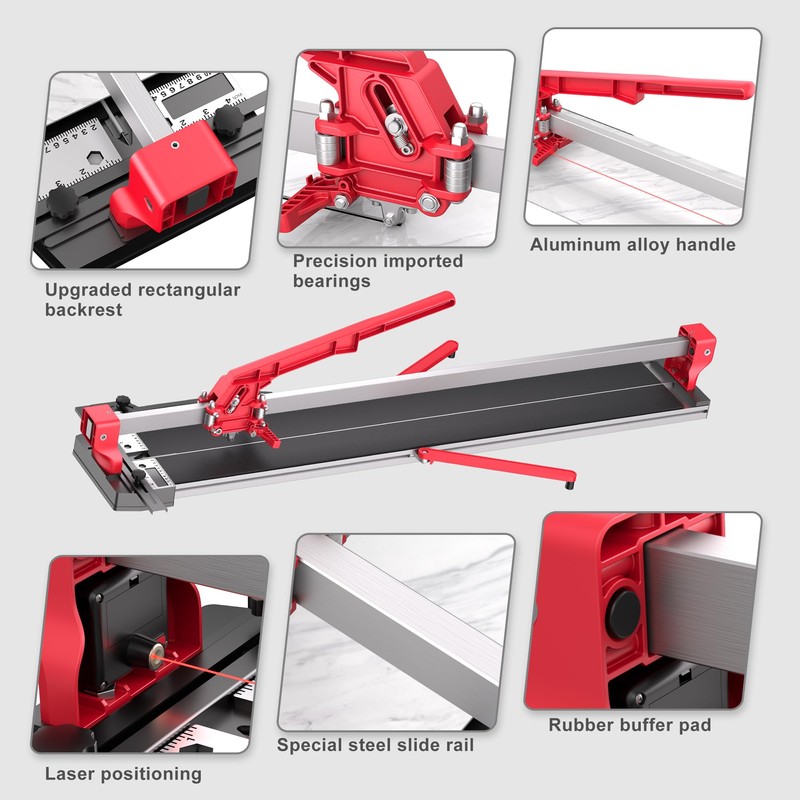 Upgraded rectangular backrest

Precision imported bearings

Aluminum alloy handle

Laser positioning

Special steel slide rail

Rubber buffer pad