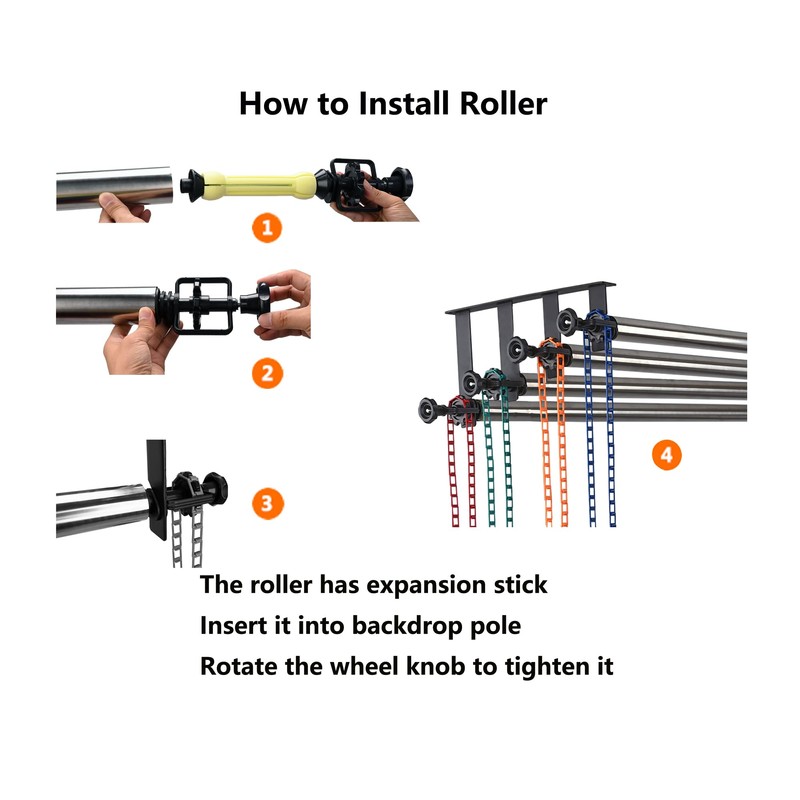 How to Install Roller

1

2

3

4

The roller has expansion stick
Insert it into backdrop pole
Rotate the wheel knob to tighten it