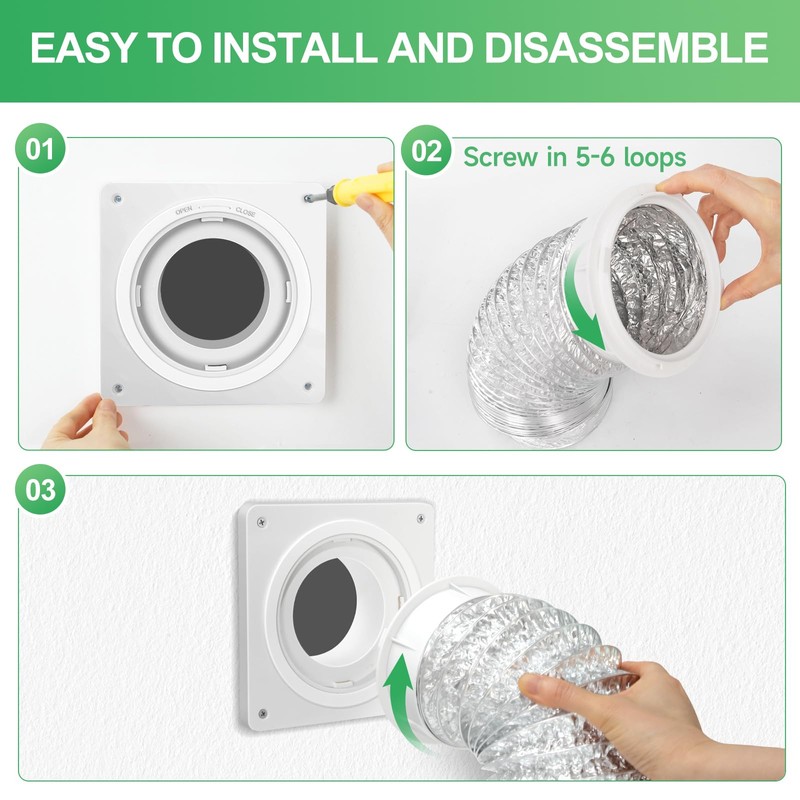 EASY TO INSTALL AND DISASSEMBLE

01

OPEN CLOSE

02 Screw in 5-6 loops

03