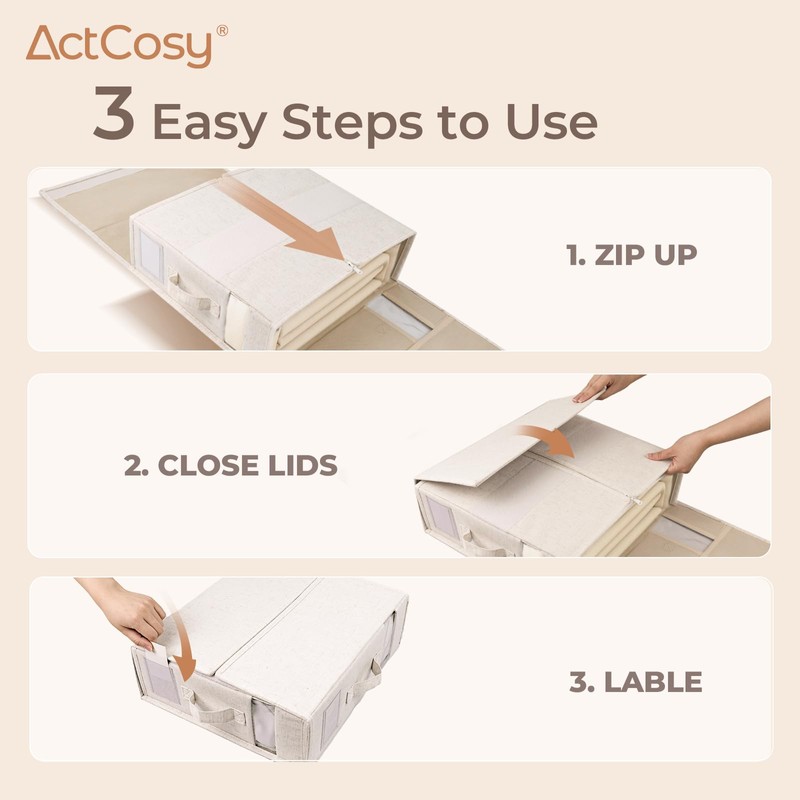 ActCosy®

3 Easy Steps to Use

1. ZIP UP

2. CLOSE LIDS

3. LABLE