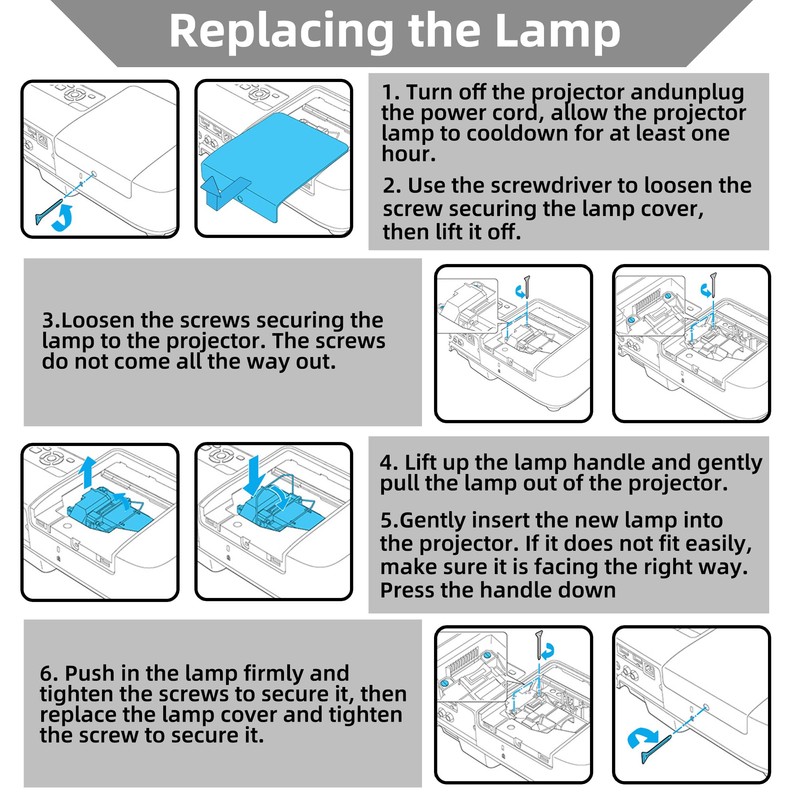 Replacing the Lamp

1. Turn off the projector andunplug the power cord, allow the projector lamp to cooldown for at least one hour.

2. Use the screwdriver to loosen the screw securing the lamp cover, then lift it off.

3.Loosen the screws securing the lamp to the projector. The screws do not come all the way out.

4. Lift up the lamp handle and gently pull the lamp out of the projector.

5.Gently insert the new lamp into the projector. If it does not fit easily, make sure it is facing the right way. Press the handle down

6. Push in the lamp firmly and tighten the screws to secure it, then replace the lamp cover and tighten the screw to secure it.