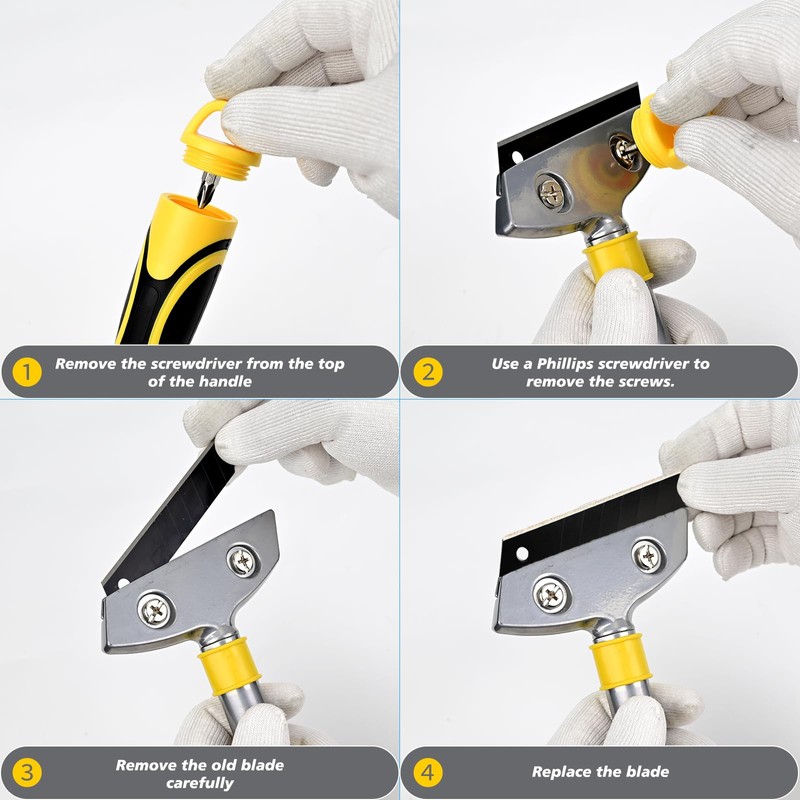 1 Remove the screwdriver from the top of the handle

2 Use a Phillips screwdriver to remove the screws.

3 Remove the old blade carefully

4 Replace the blade