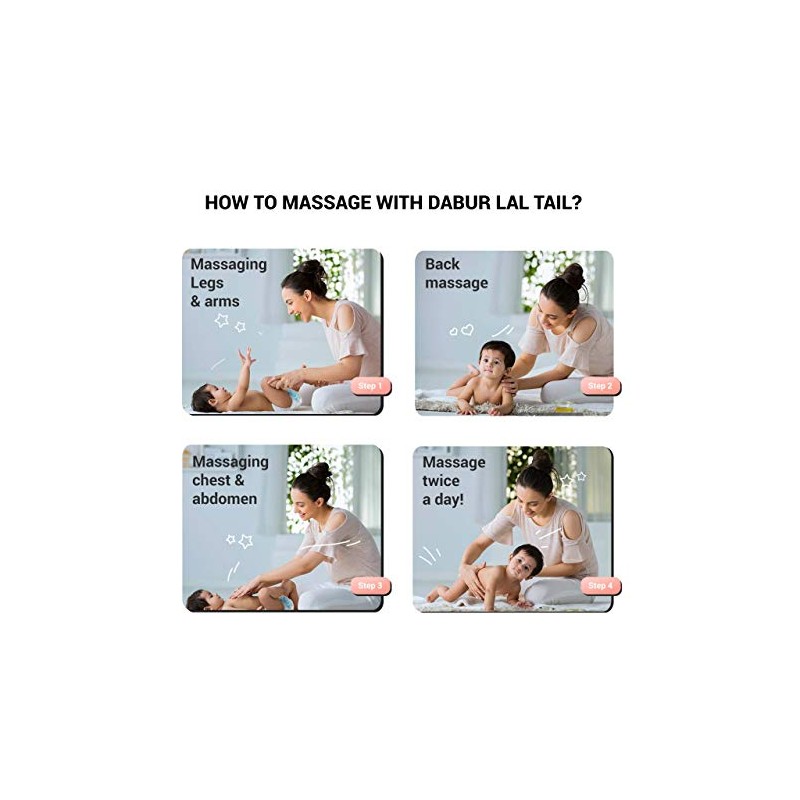 HOW TO MASSAGE WITH DABUR LAL TAIL?

Massaging Legs & arms

Step 1

Back massage

Step 2

Massaging chest & abdomen

Step 3

Massage twice a day!

Step 4