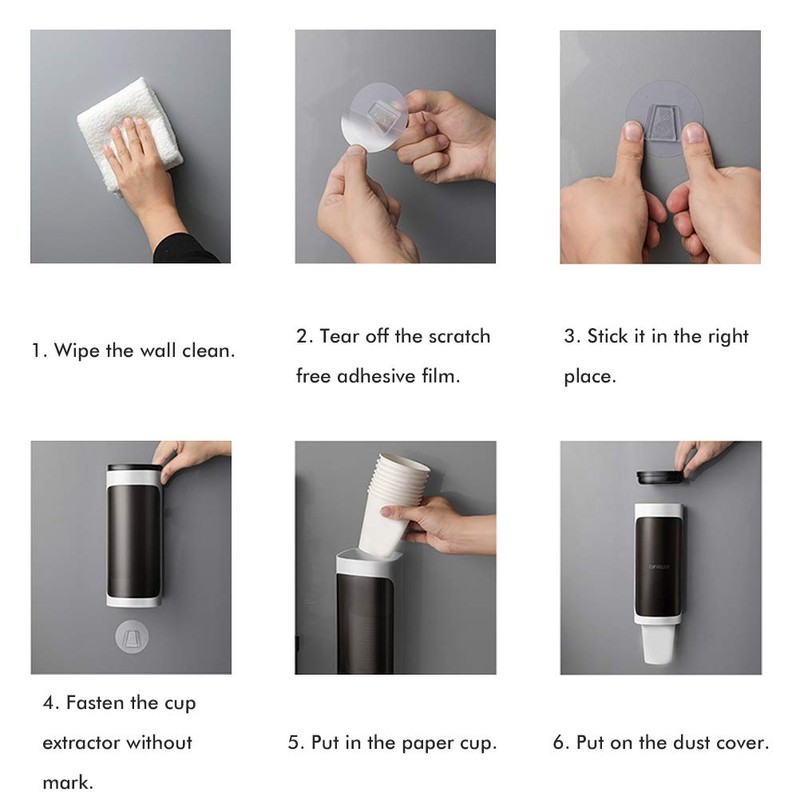 1. Wipe the wall clean.

2. Tear off the scratch free adhesive film.

3. Stick it in the right place.

CUP HOLDER

4. Fasten the cup extractor without mark.

5. Put in the paper cup.

6. Put on the dust cover.