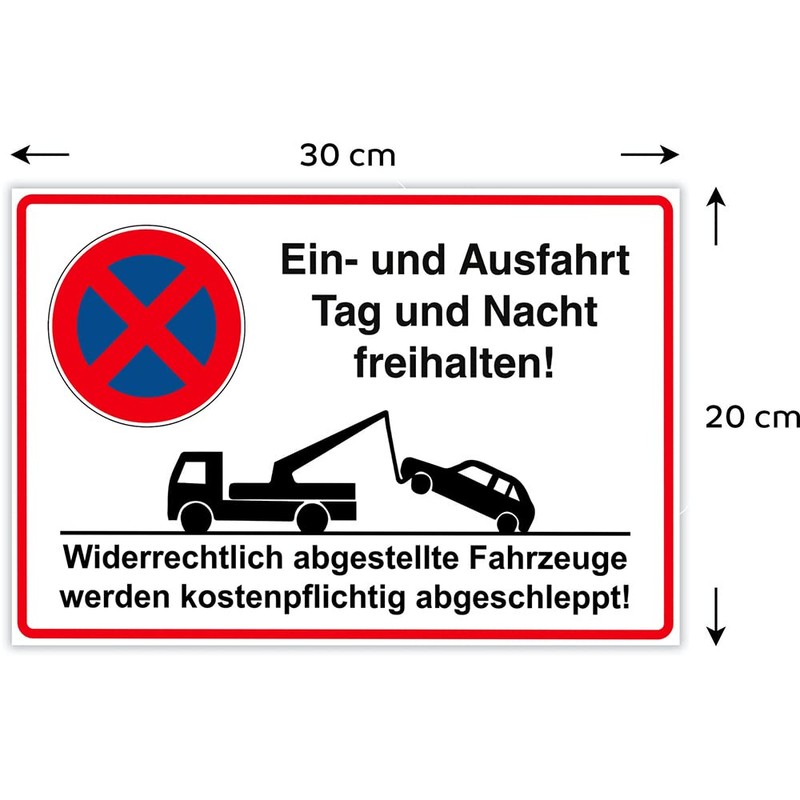 30 cm

Ein- und Ausfahrt Tag und Nacht freihalten!

20 cm

Widerrechtlich abgestellte Fahrzeuge werden kostenpflichtig abgeschleppt!