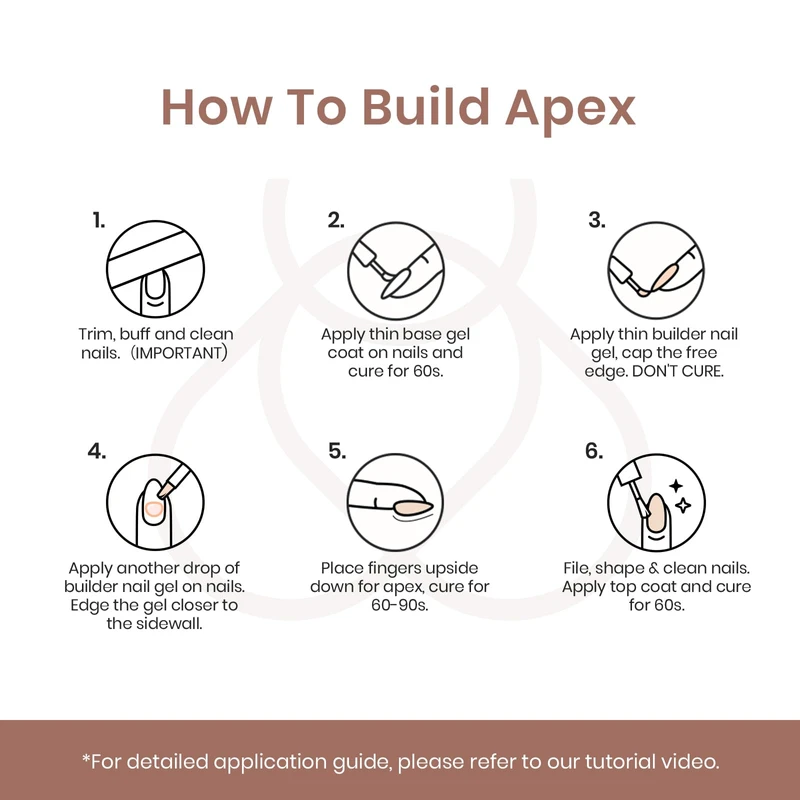 How To Build Apex

1.
Trim, buff and clean nails. (IMPORTANT)

2.
Apply thin base gel coat on nails and cure for 60s.

3.
Apply thin builder nail gel, cap the free edge. DON'T CURE.

4.
Apply another drop of builder nail gel on nails. Edge the gel closer to the sidewall.

5.
Place fingers upside down for apex, cure for 60-90s.

6.
File, shape & clean nails. Apply top coat and cure for 60s.

*For detailed application guide, please refer to our tutorial video.