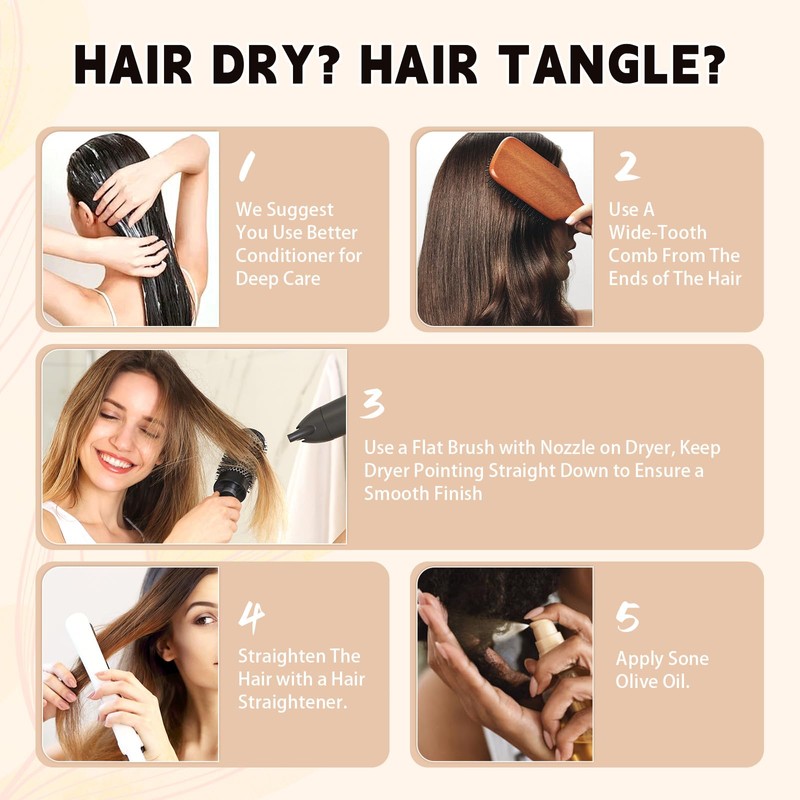 HAIR DRY? HAIR TANGLE?

1

We Suggest You Use Better Conditioner for Deep Care

2

Use A Wide-Tooth Comb From The Ends of The Hair

3

Use a Flat Brush with Nozzle on Dryer, Keep Dryer Pointing Straight Down to Ensure a Smooth Finish

4

Straighten The Hair with a Hair Straightener.

5

Apply Sone Olive Oil.