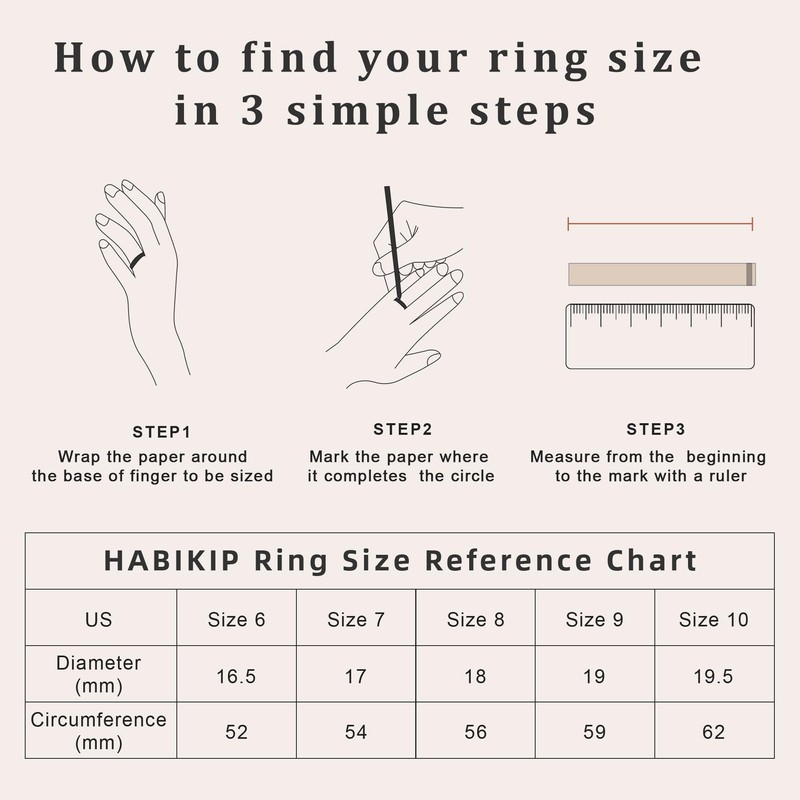 How to find your ring size in 3 simple steps

STEP1
Wrap the paper around the base of finger to be sized

STEP2
Mark the paper where it completes the circle

STEP3
Measure from the beginning to the mark with a ruler

HABIKIP Ring Size Reference Chart

| US | Size 6 | Size 7 | Size 8 | Size 9 | Size 10 |
|---|---|---|---|---|---|
| Diameter (mm) | 16.5 | 17 | 18 | 19 | 19.5 |
| Circumference (mm) | 52 | 54 | 56 | 59 | 62 |