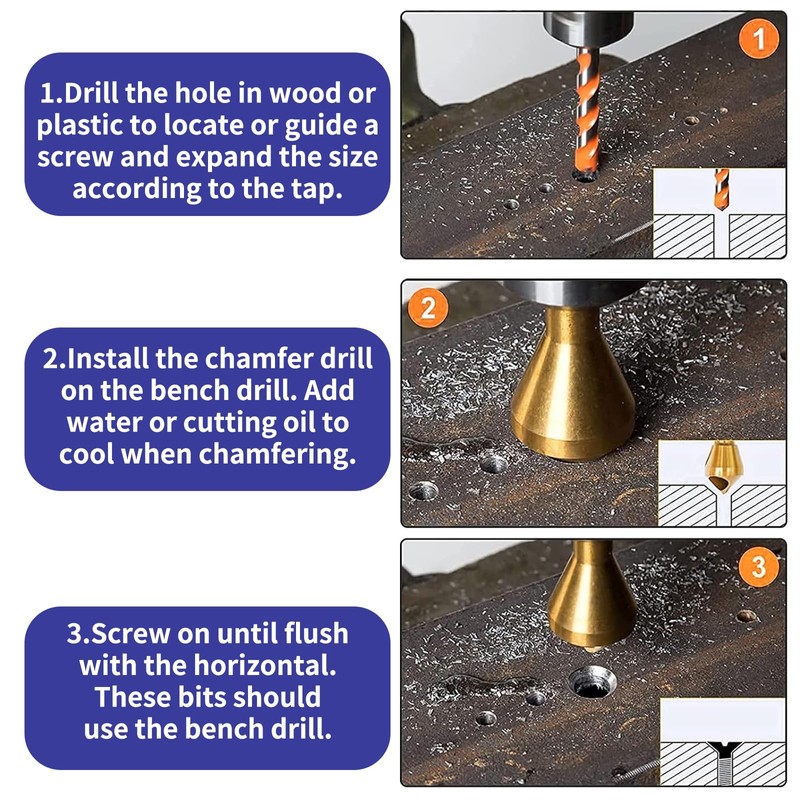 1.Drill the hole in wood or plastic to locate or guide a screw and expand the size according to the tap.

1

2.Install the chamfer drill on the bench drill. Add water or cutting oil to cool when chamfering.

2

3.Screw on until flush with the horizontal. These bits should use the bench drill.

3