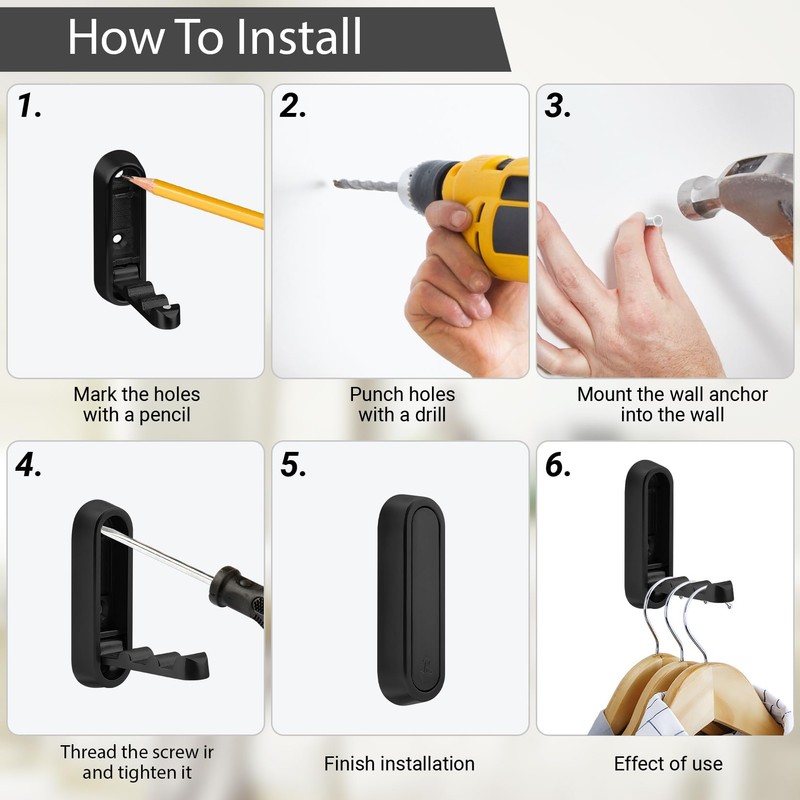 How To Install

1.

Mark the holes with a pencil

2.

Punch holes with a drill

3.

Mount the wall anchor into the wall

4.

Thread the screw ir and tighten it

5.

Finish installation

6.

Effect of use