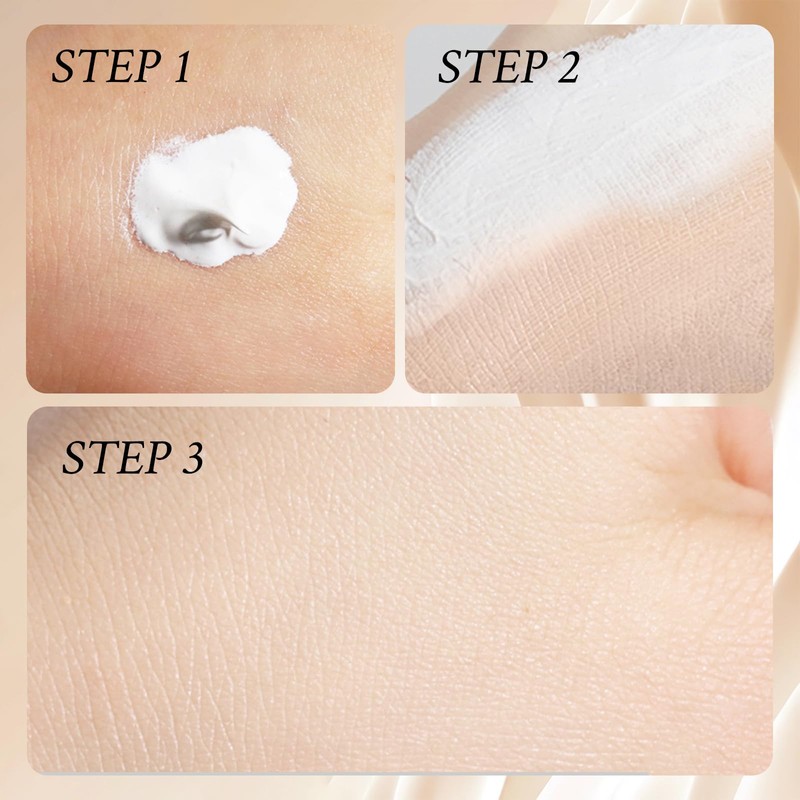 STEP 1

STEP 2

STEP 3