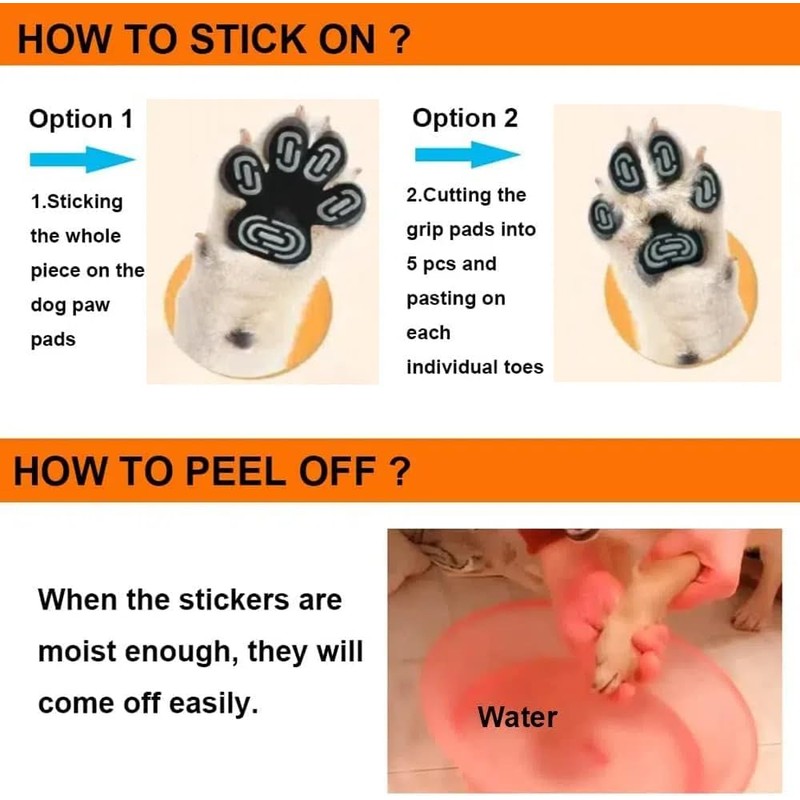 HOW TO STICK ON ?

Option 1

1.Sticking the whole piece on the dog paw pads

Option 2

2.Cutting the grip pads into 5 pcs and pasting on each individual toes

HOW TO PEEL OFF ?

When the stickers are moist enough, they will come off easily.

Water