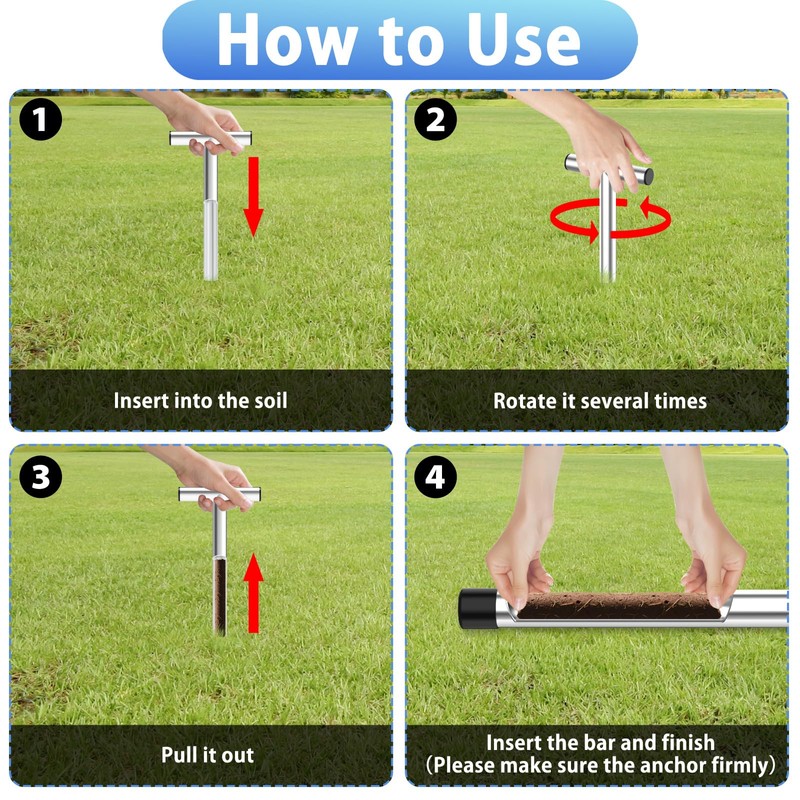 How to Use

1

Insert into the soil

2

Rotate it several times

3

Pull it out

4

Insert the bar and finish
(Please make sure the anchor firmly)