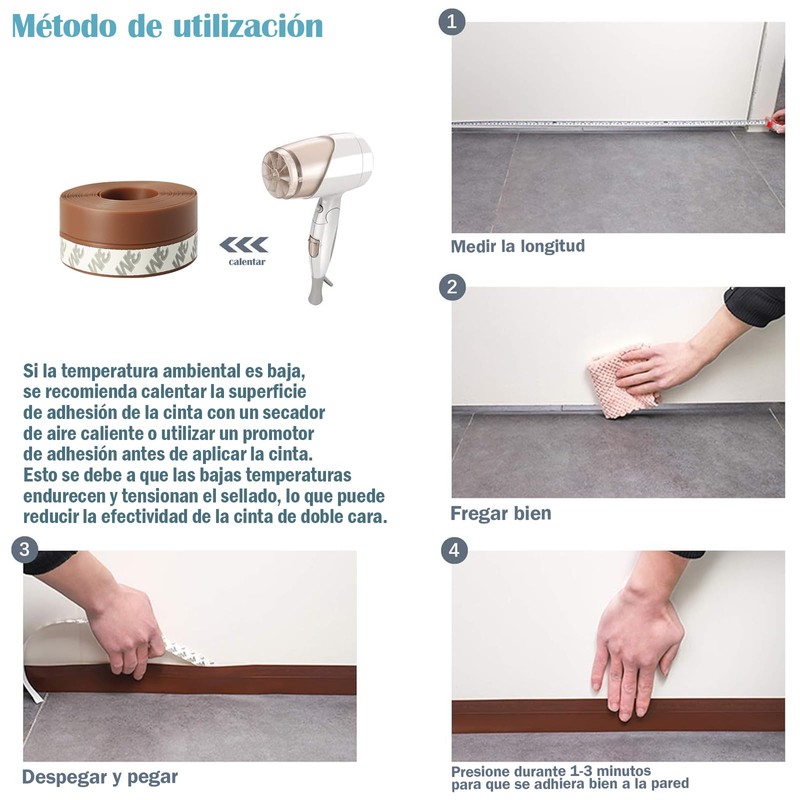 Método de utilización

calentar

Si la temperatura ambiental es baja, se recomienda calentar la superficie de adhesión de la cinta con un secador de aire caliente o utilizar un promotor de adhesión antes de aplicar la cinta. Esto se debe a que las bajas temperaturas endurecen y tensionan el sellado, lo que puede reducir la efectividad de la cinta de doble cara.

1

Medir la longitud

2

Fregar bien

3

Despegar y pegar

4

Presione durante 1-3 minutos para que se adhiera bien a la pared