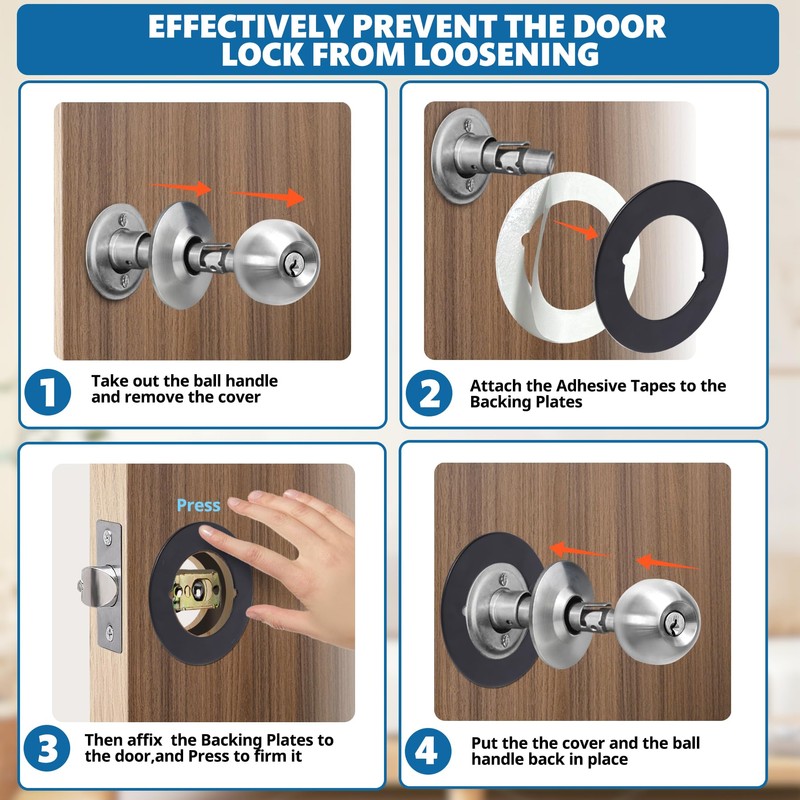 EFFECTIVELY PREVENT THE DOOR LOCK FROM LOOSENING

1 Take out the ball handle and remove the cover

2 Attach the Adhesive Tapes to the Backing Plates

Press

3 Then affix the Backing Plates to the door,and Press to firm it

4 Put the the cover and the ball handle back in place