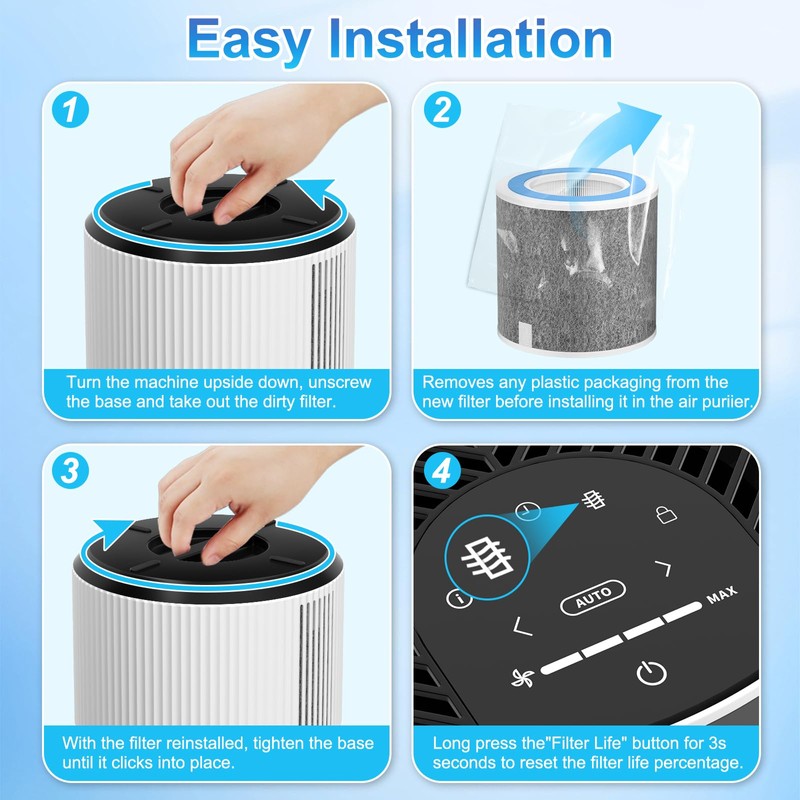 Easy Installation

1

Turn the machine upside down, unscrew the base and take out the dirty filter.

2

Removes any plastic packaging from the new filter before installing it in the air puriier.

3

With the filter reinstalled, tighten the base until it clicks into place.

4

AUTO

MAX

Long press the"Filter Life" button for 3s seconds to reset the filter life percentage.