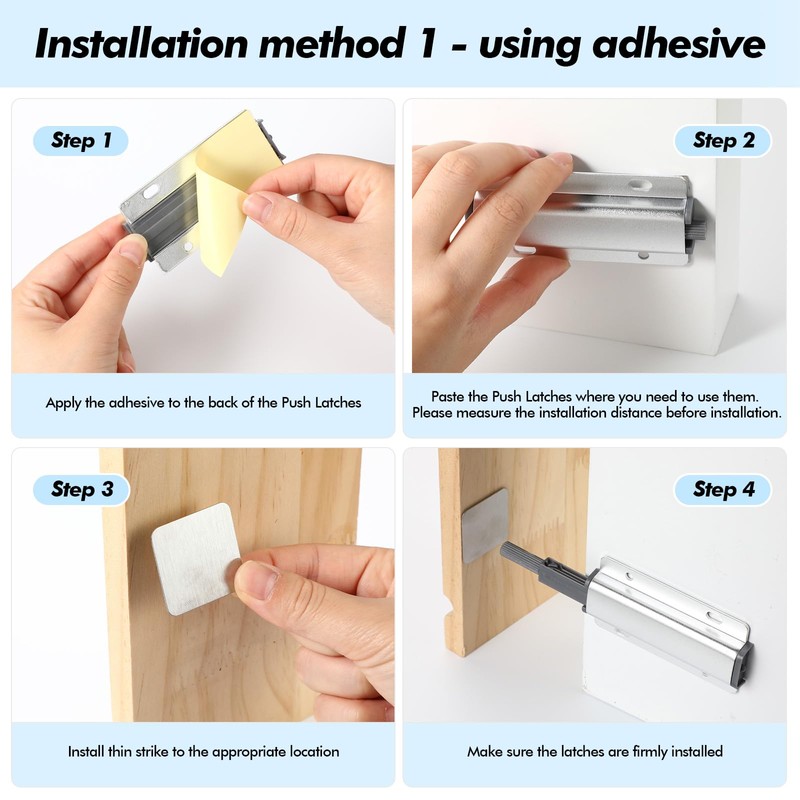 Installation method 1 - using adhesive

Step 1

Apply the adhesive to the back of the Push Latches

Step 2

Paste the Push Latches where you need to use them. Please measure the installation distance before installation.

Step 3

Install thin strike to the appropriate location

Step 4

Make sure the latches are firmly installed