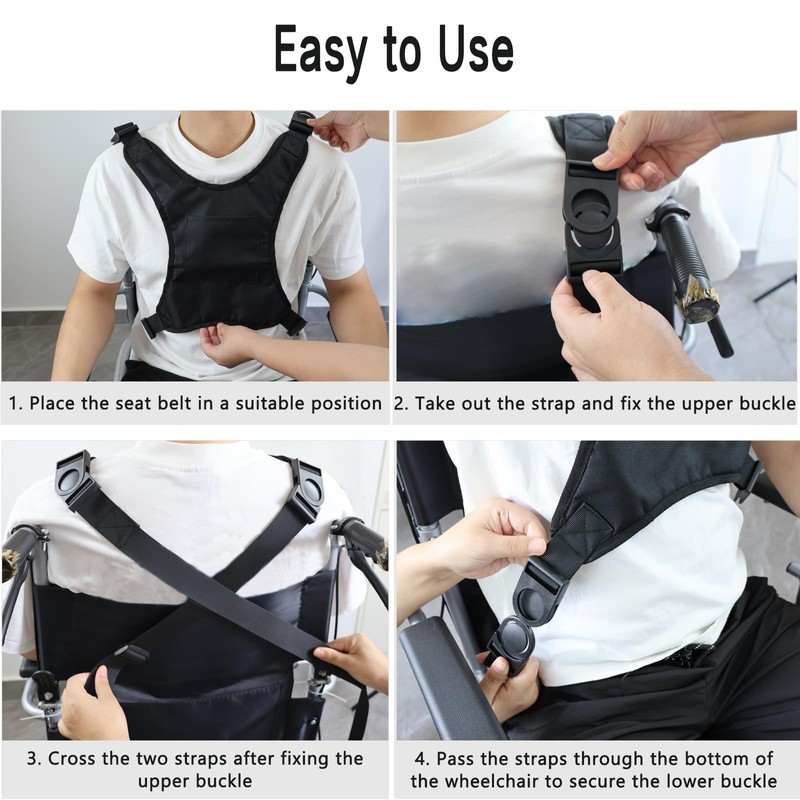 Easy to Use

1. Place the seat belt in a suitable position

2. Take out the strap and fix the upper buckle

3. Cross the two straps after fixing the upper buckle

4. Pass the straps through the bottom of the wheelchair to secure the lower buckle