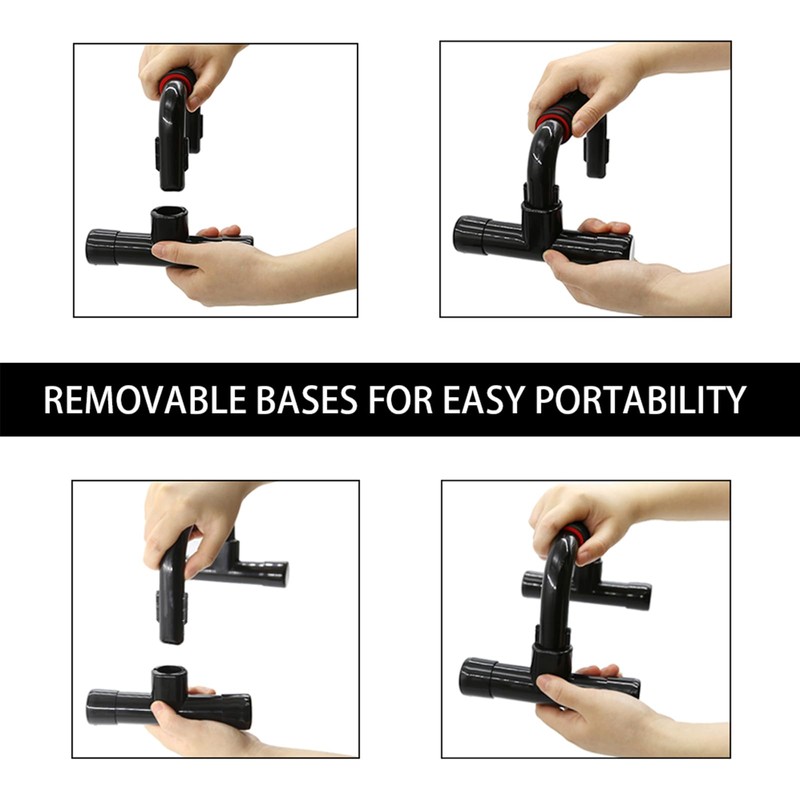 REMOVABLE BASES FOR EASY PORTABILITY