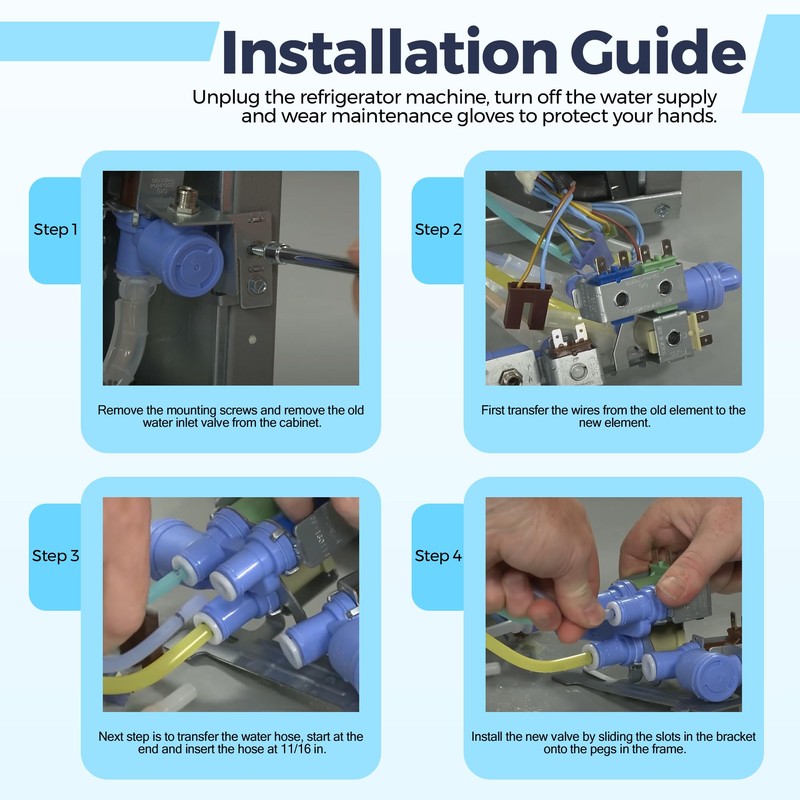 Installation Guide

Unplug the refrigerator machine, turn off the water supply and wear maintenance gloves to protect your hands.

Step 1

Remove the mounting screws and remove the old water inlet valve from the cabinet.

Step 2

First transfer the wires from the old element to the new element.

Step 3

Next step is to transfer the water hose, start at the end and insert the hose at 11/16 in.

Step 4

Install the new valve by sliding the slots in the bracket onto the pegs in the frame.