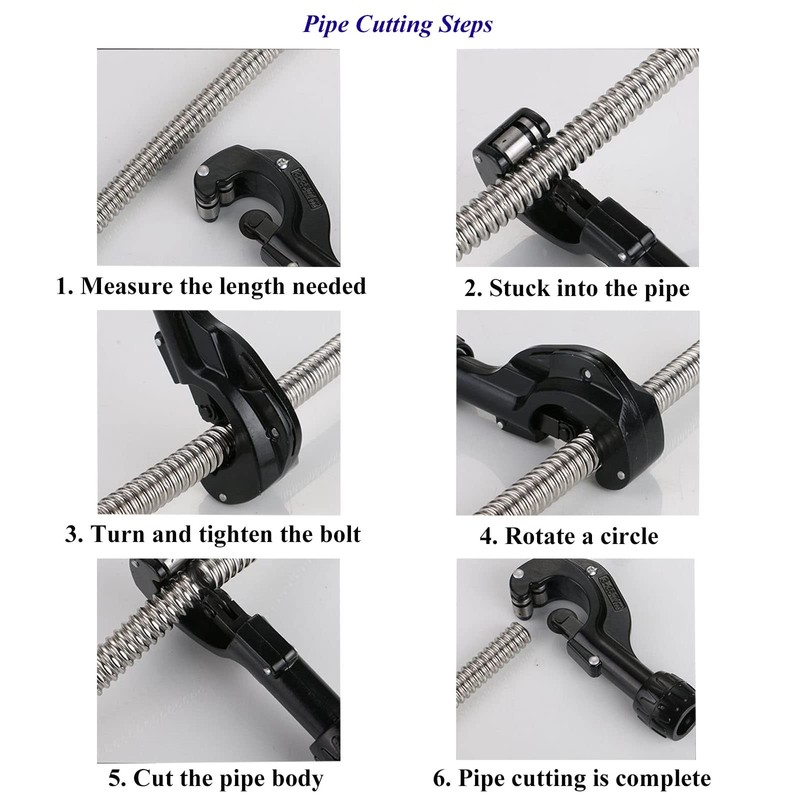 Pipe Cutting Steps

1. Measure the length needed

2. Stuck into the pipe

3. Turn and tighten the bolt

4. Rotate a circle

5. Cut the pipe body

6. Pipe cutting is complete