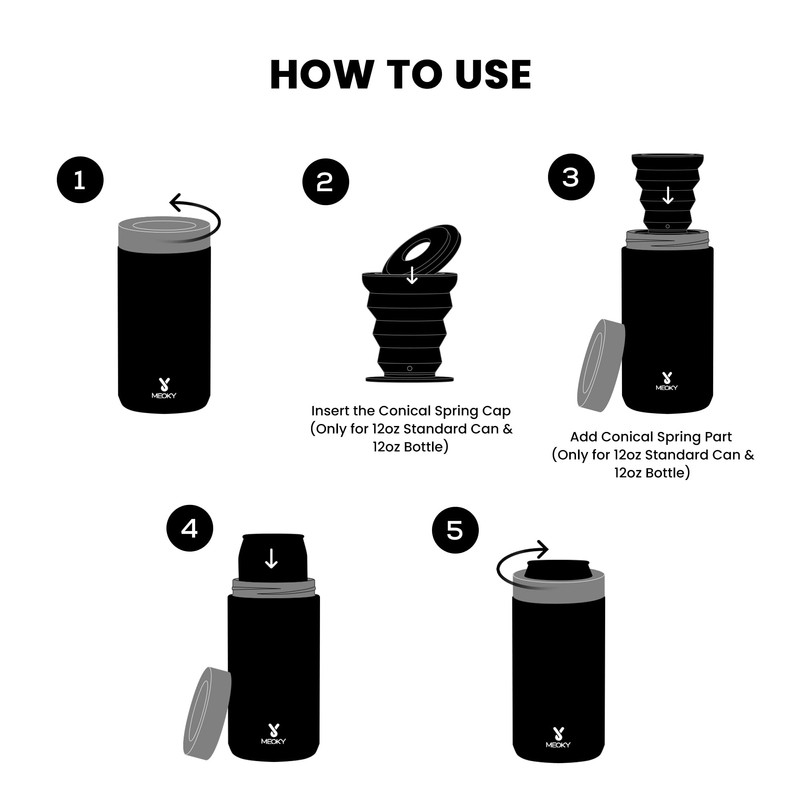 HOW TO USE

1

MEOKY

2

Insert the Conical Spring Cap (Only for 12oz Standard Can & 12oz Bottle)

3

MEOKY

Add Conical Spring Part (Only for 12oz Standard Can & 12oz Bottle)

4

MEOKY

5

MEOKY