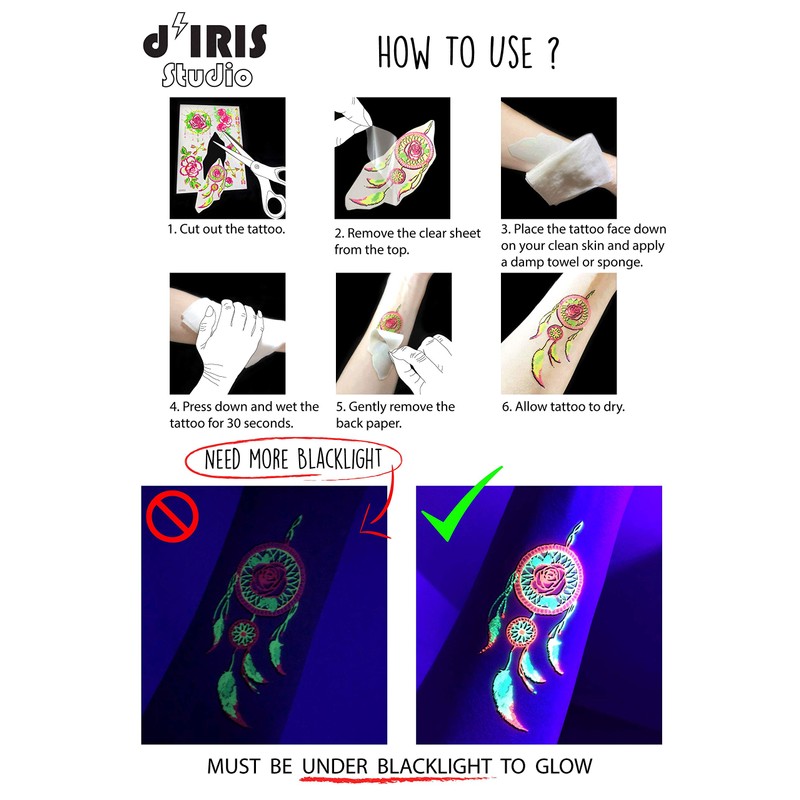 d'IRIS Studio

HOW TO USE ?

1. Cut out the tattoo.

2. Remove the clear sheet from the top.

3. Place the tattoo face down on your clean skin and apply a damp towel or sponge.

4. Press down and wet the tattoo for 30 seconds.

5. Gently remove the back paper.

6. Allow tattoo to dry.

NEED MORE BLACKLIGHT

MUST BE UNDER BLACKLIGHT TO GLOW