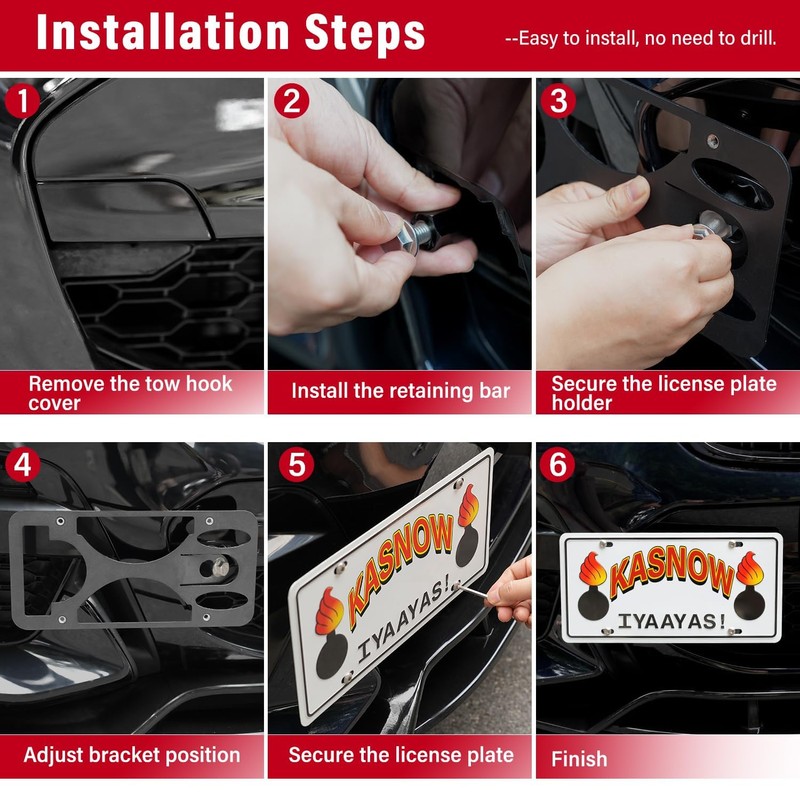 Installation Steps --Easy to install, no need to drill.

1

Remove the tow hook cover

2

Install the retaining bar

3

Secure the license plate holder

4

Adjust bracket position

5

KASNOW

IYAAYAS!

Secure the license plate

6

KASNOW

IYAAYAS!

Finish